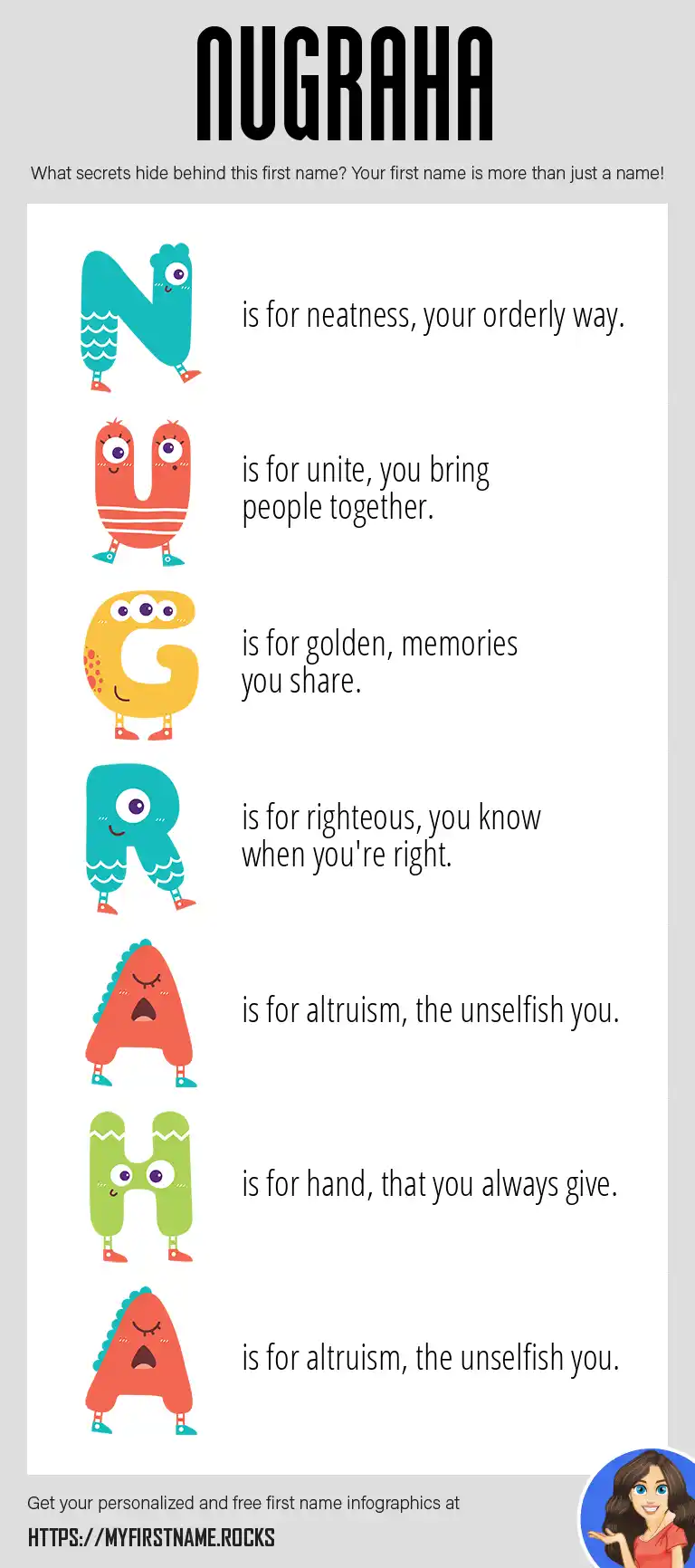 NUGRAHA

What secrets hide behind this first name? Your first name is more than just a name!

N is for neatness, your orderly way.

U is for unite, you bring people together.

G is for golden, memories you share.

R is for righteous, you know when you're right.

A is for altruism, the unselfish you.

H is for hand, that you always give.

A is for altruism, the unselfish you.

Get your personalized and free first name infographics at
HTTPS://MYFIRSTNAME.ROCKS