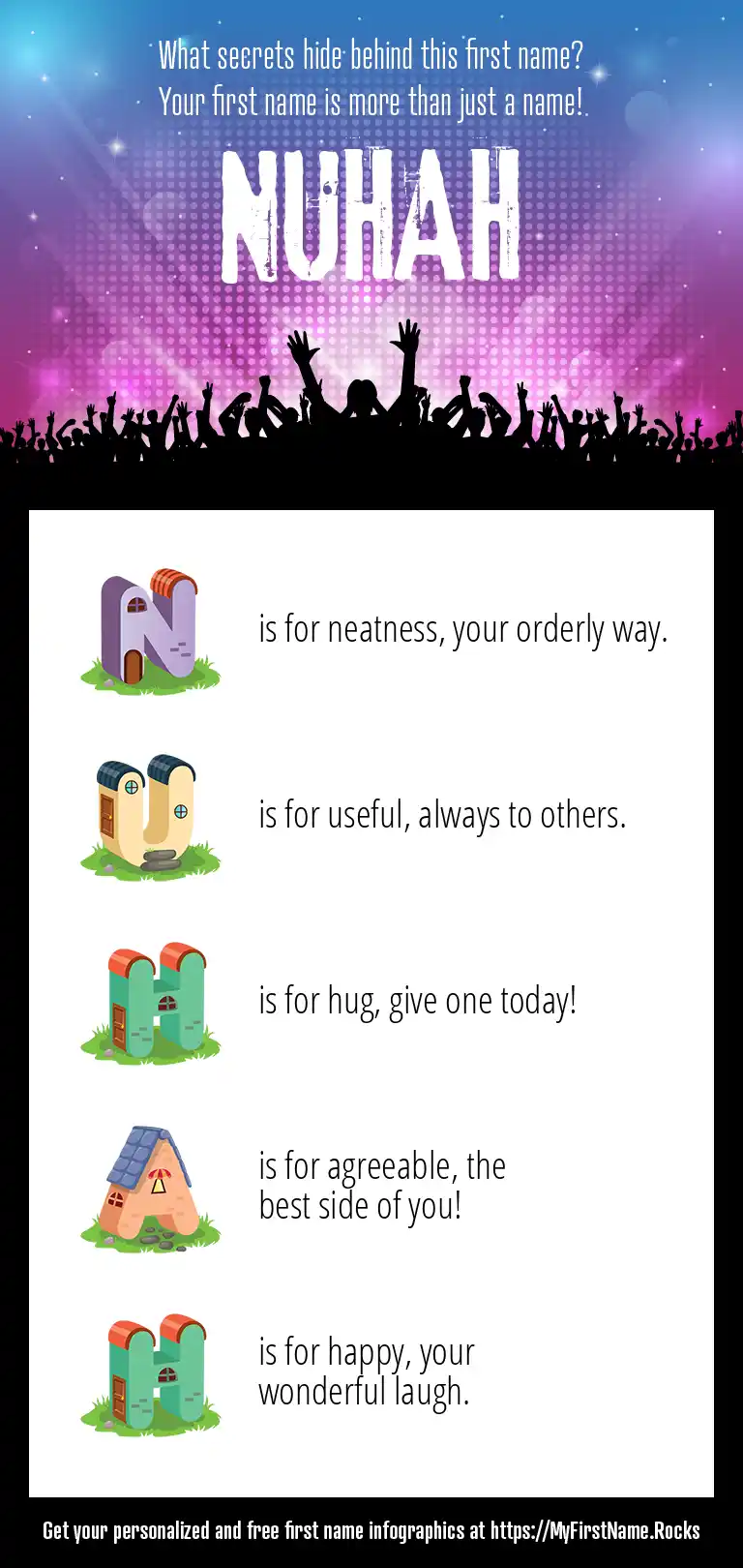 What secrets hide behind this first name?
Your first name is more than just a name!

NUHAH

N is for neatness, your orderly way.

U is for useful, always to others.

H is for hug, give one today!

A is for agreeable, the best side of you!

H is for happy, your wonderful laugh.

Get your personalized and free first name infographics at https://MyFirstName.Rocks