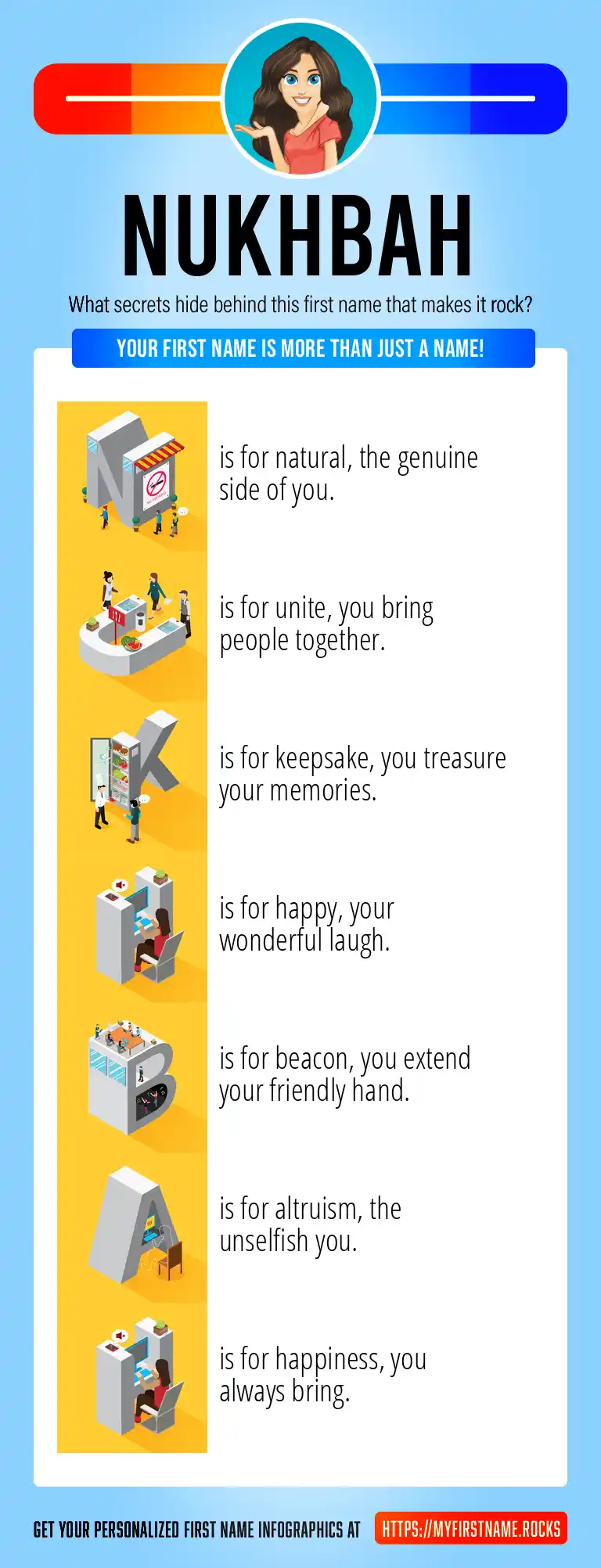 NUKHBAH

What secrets hide behind this first name that makes it rock?

YOUR FIRST NAME IS MORE THAN JUST A NAME!

N is for natural, the genuine side of you.

U is for unite, you bring people together.

K is for keepsake, you treasure your memories.

H is for happy, your wonderful laugh.

B is for beacon, you extend your friendly hand.

A is for altruism, the unselfish you.

H is for happiness, you always bring.

GET YOUR PERSONALIZED FIRST NAME INFOGRAPHICS AT HTTPS://MYFIRSTNAME.ROCKS