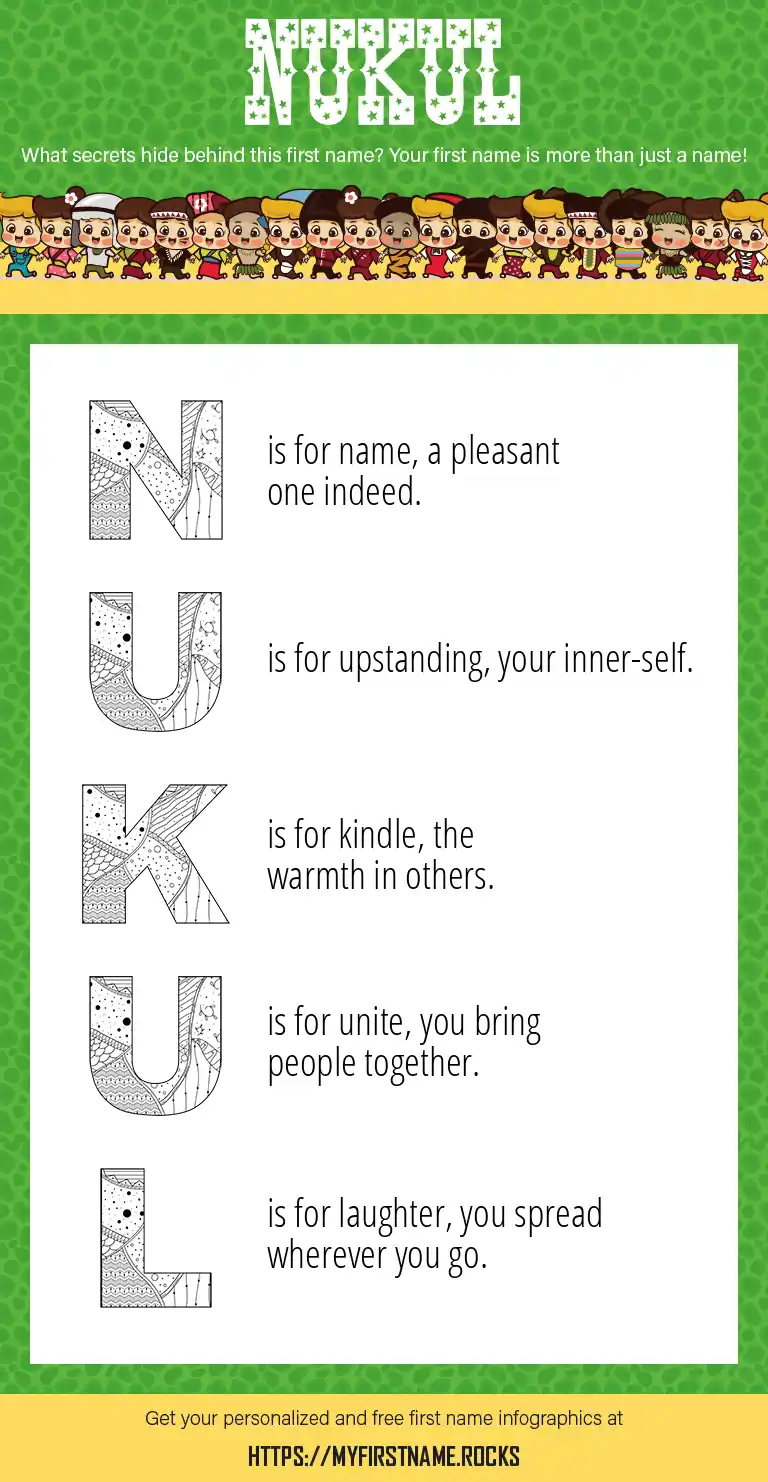 NUKUL

What secrets hide behind this first name? Your first name is more than just a name!

N is for name, a pleasant one indeed.

U is for upstanding, your inner-self.

K is for kindle, the warmth in others.

U is for unite, you bring people together.

L is for laughter, you spread wherever you go.

Get your personalized and free first name infographics at

HTTPS://MYFIRSTNAME.ROCKS