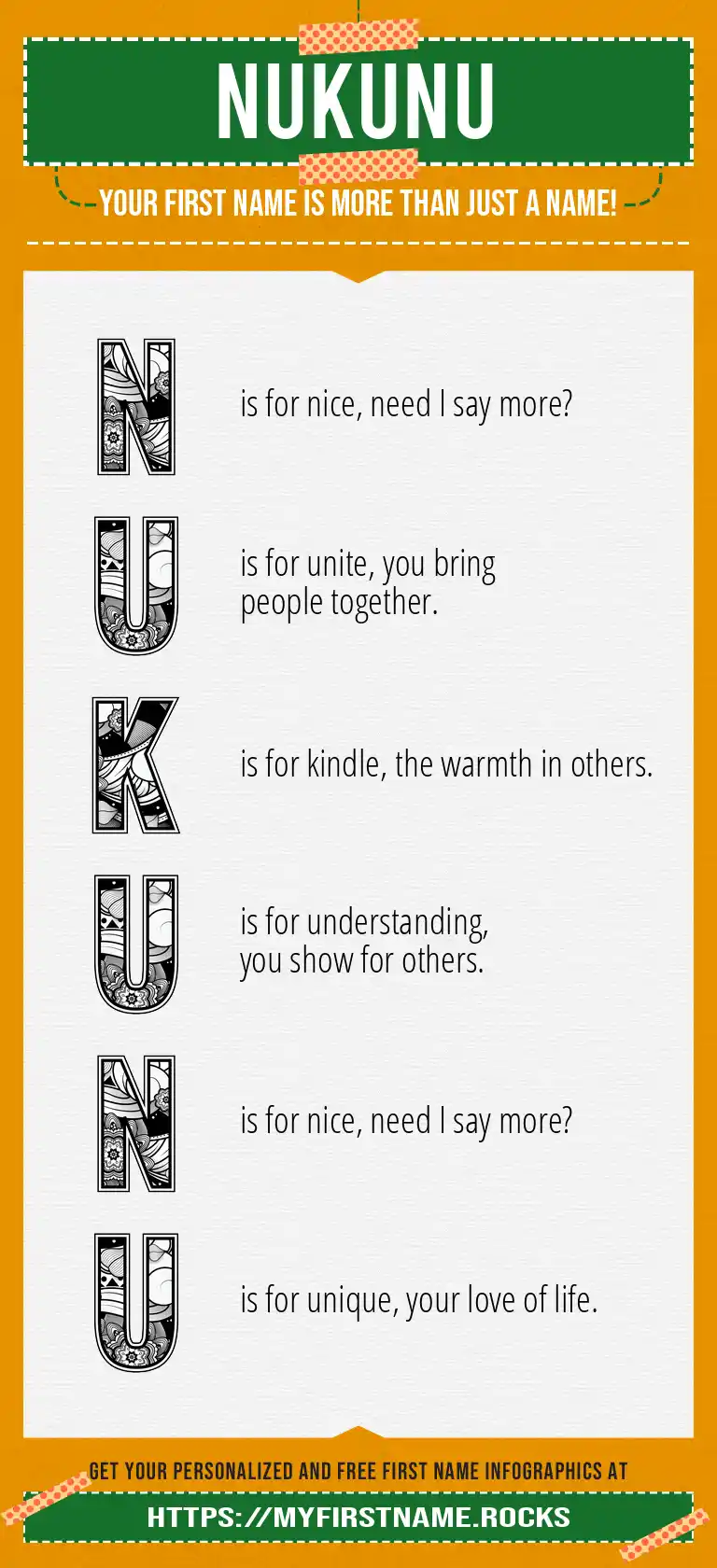 NUKUNU

YOUR FIRST NAME IS MORE THAN JUST A NAME!

N is for nice, need I say more?

U is for unite, you bring people together.

K is for kindle, the warmth in others.

U is for understanding, you show for others.

N is for nice, need I say more?

U is for unique, your love of life.

GET YOUR PERSONALIZED AND FREE FIRST NAME INFOGRAPHICS AT

HTTPS://MYFIRSTNAME.ROCKS