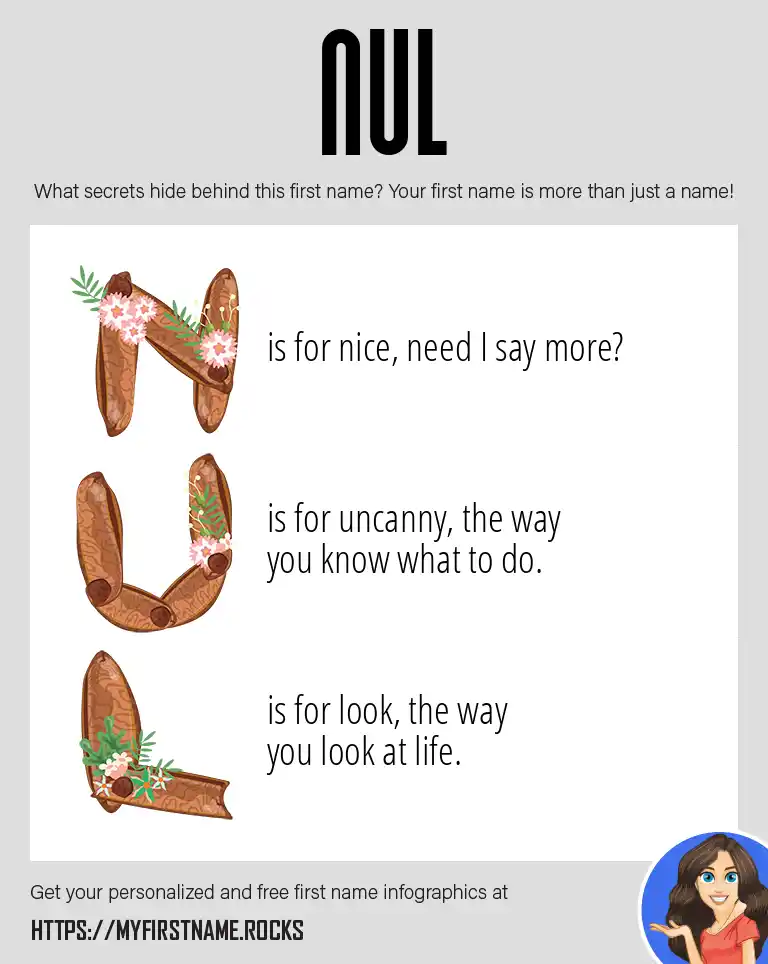 NUL

What secrets hide behind this first name? Your first name is more than just a name!

N is for nice, need I say more?

U is for uncanny, the way you know what to do.

L is for look, the way you look at life.

Get your personalized and free first name infographics at

HTTPS://MYFIRSTNAME.ROCKS