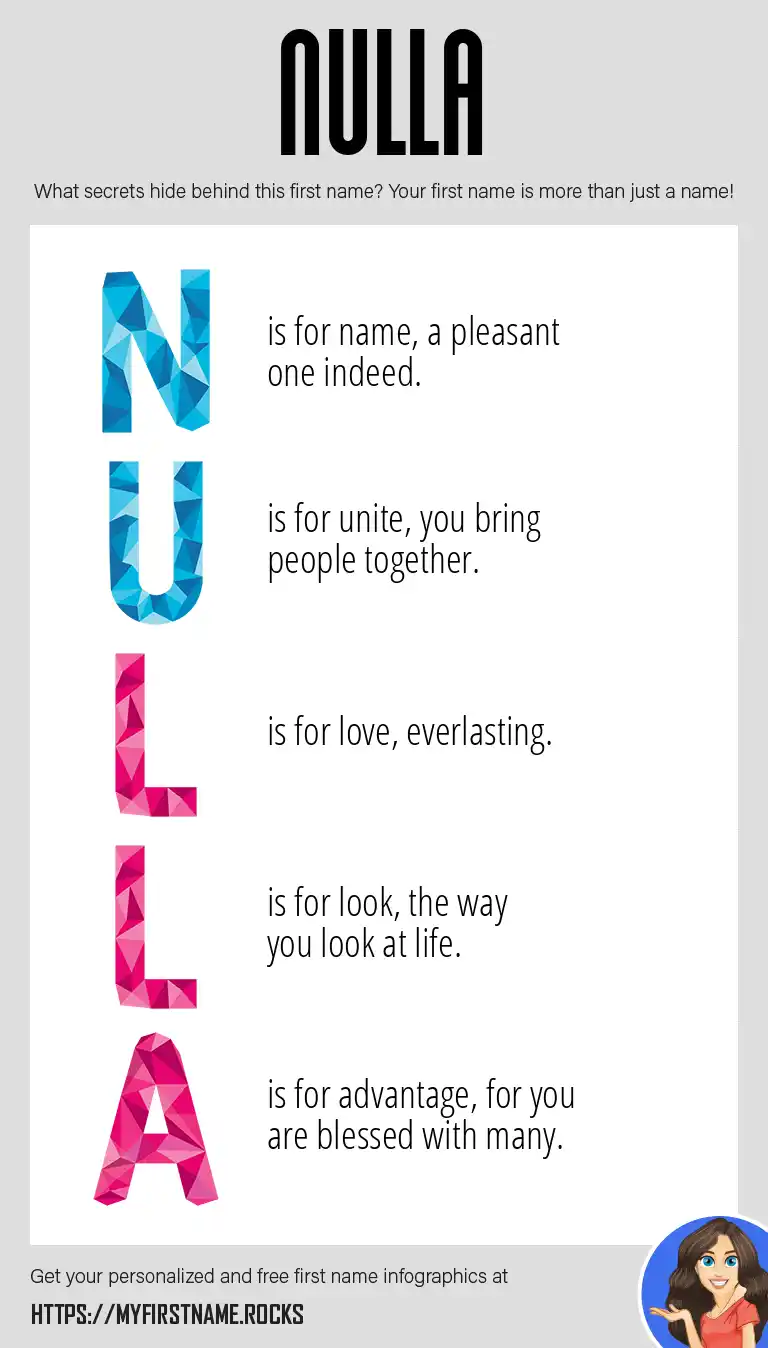 NULLA

What secrets hide behind this first name? Your first name is more than just a name!

N is for name, a pleasant one indeed.

U is for unite, you bring people together.

L is for love, everlasting.

L is for look, the way you look at life.

A is for advantage, for you are blessed with many.

Get your personalized and free first name infographics at

HTTPS://MYFIRSTNAME.ROCKS