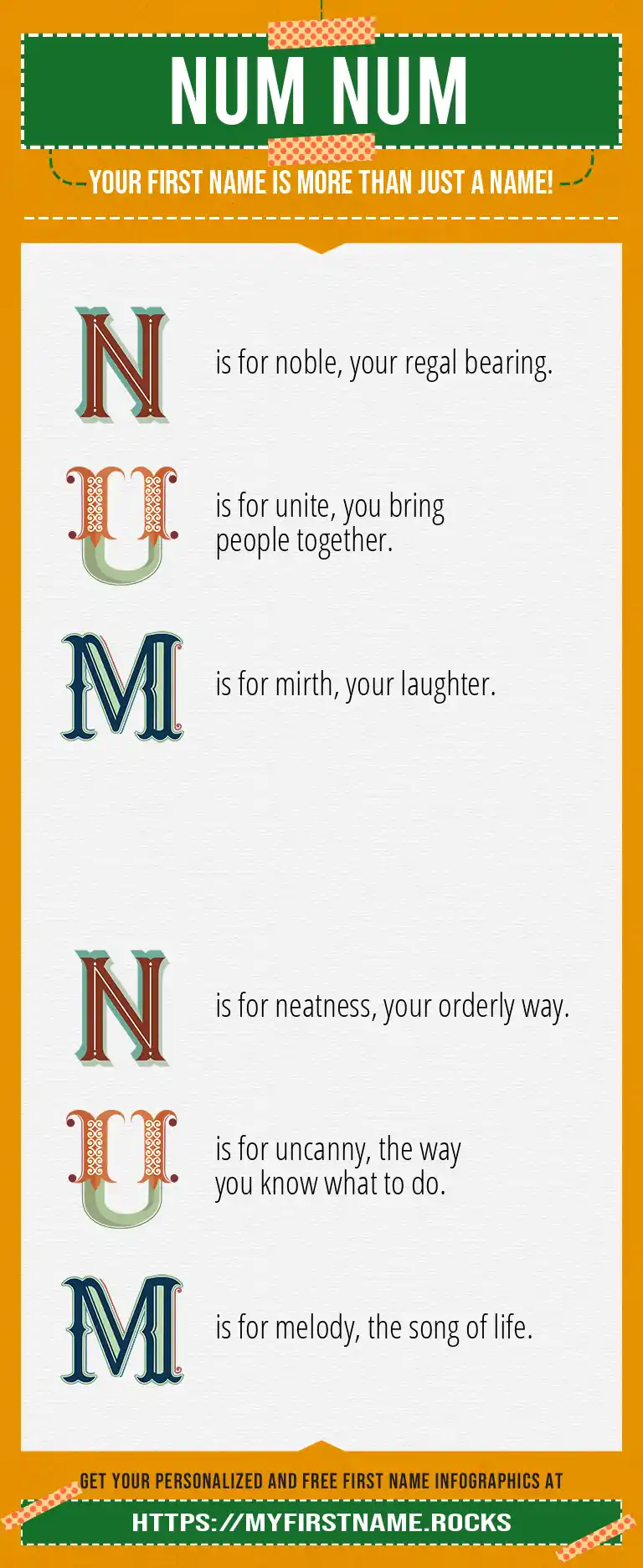 NUM NUM

YOUR FIRST NAME IS MORE THAN JUST A NAME!

N is for noble, your regal bearing.

U is for unite, you bring people together.

M is for mirth, your laughter.

N is for neatness, your orderly way.

U is for uncanny, the way you know what to do.

M is for melody, the song of life.

GET YOUR PERSONALIZED AND FREE FIRST NAME INFOGRAPHICS AT

HTTPS://MYFIRSTNAME.ROCKS