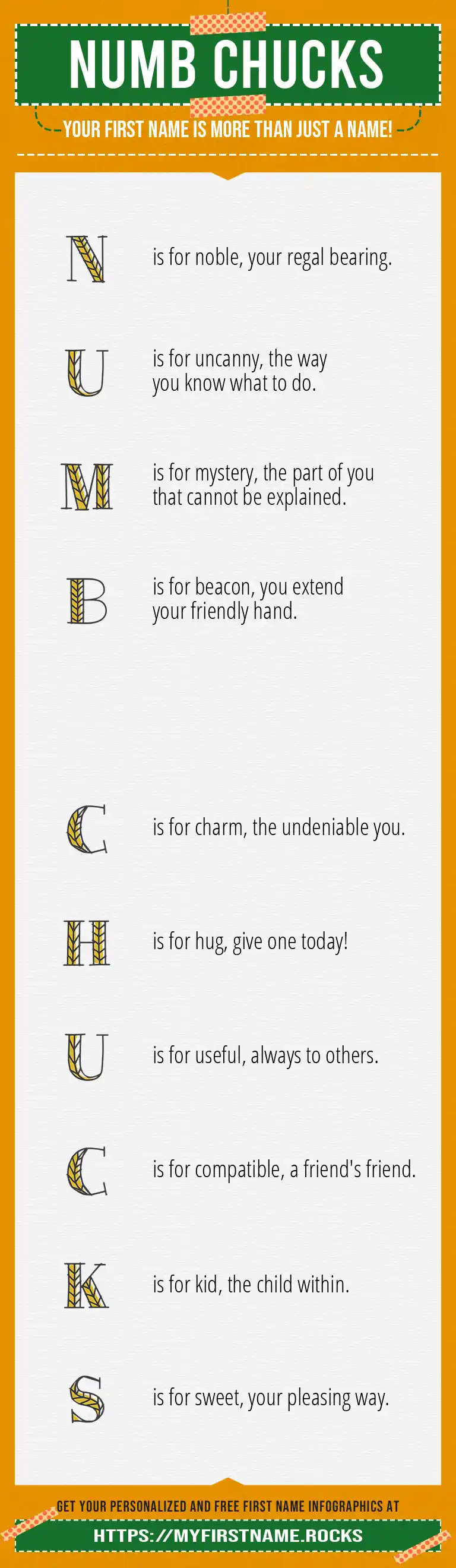 NUMB CHUCKS

YOUR FIRST NAME IS MORE THAN JUST A NAME!

N is for noble, your regal bearing.

U is for uncanny, the way you know what to do.

M is for mystery, the part of you that cannot be explained.

B is for beacon, you extend your friendly hand.

C is for charm, the undeniable you.

H is for hug, give one today!

U is for useful, always to others.

C is for compatible, a friend's friend.

K is for kid, the child within.

S is for sweet, your pleasing way.

GET YOUR PERSONALIZED AND FREE FIRST NAME INFOGRAPHICS AT

HTTPS://MYFIRSTNAME.ROCKS