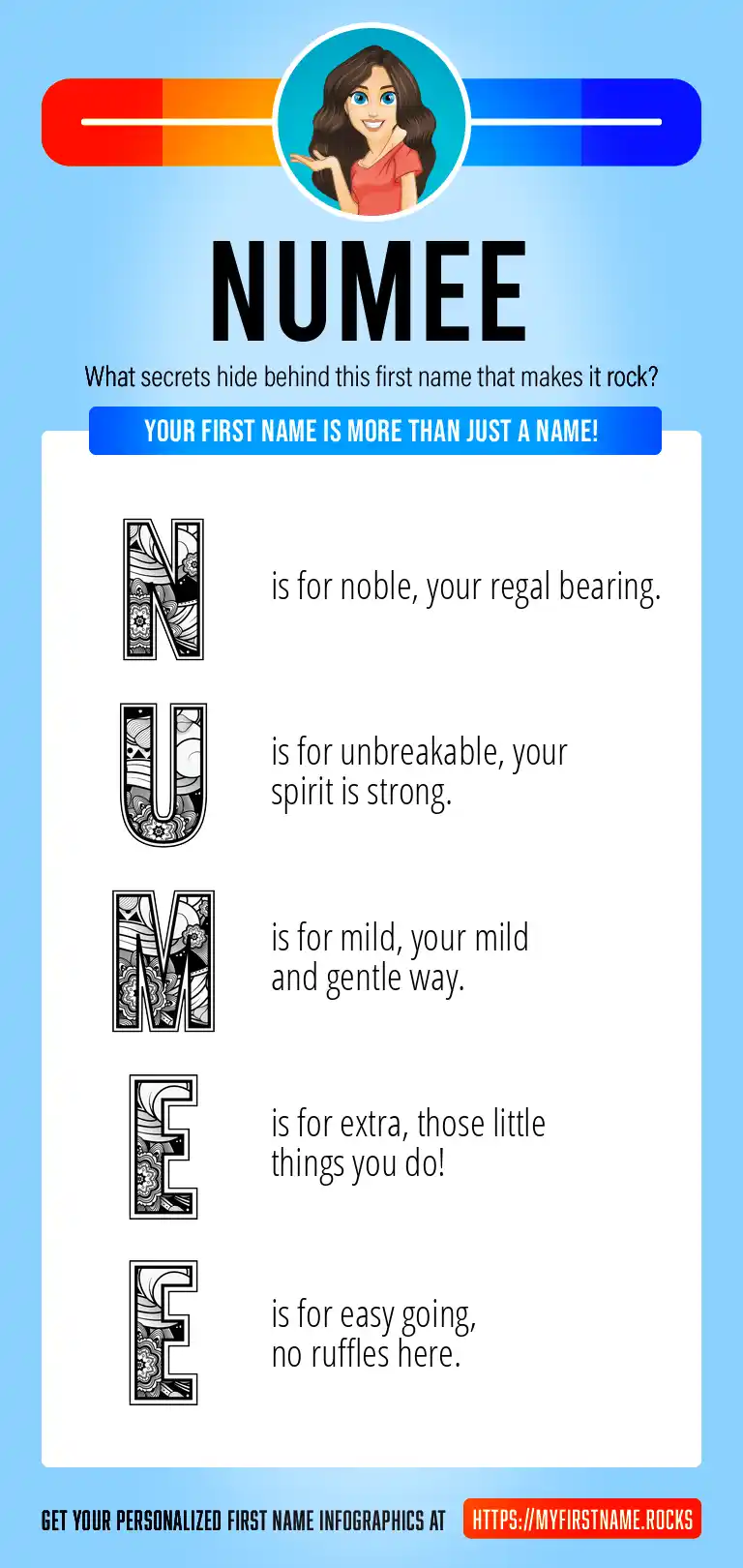 NUMEE

What secrets hide behind this first name that makes it rock?

YOUR FIRST NAME IS MORE THAN JUST A NAME!

N is for noble, your regal bearing.

U is for unbreakable, your spirit is strong.

M is for mild, your mild and gentle way.

E is for extra, those little things you do!

E is for easy going, no ruffles here.

GET YOUR PERSONALIZED FIRST NAME INFOGRAPHICS AT HTTPS://MYFIRSTNAME.ROCKS