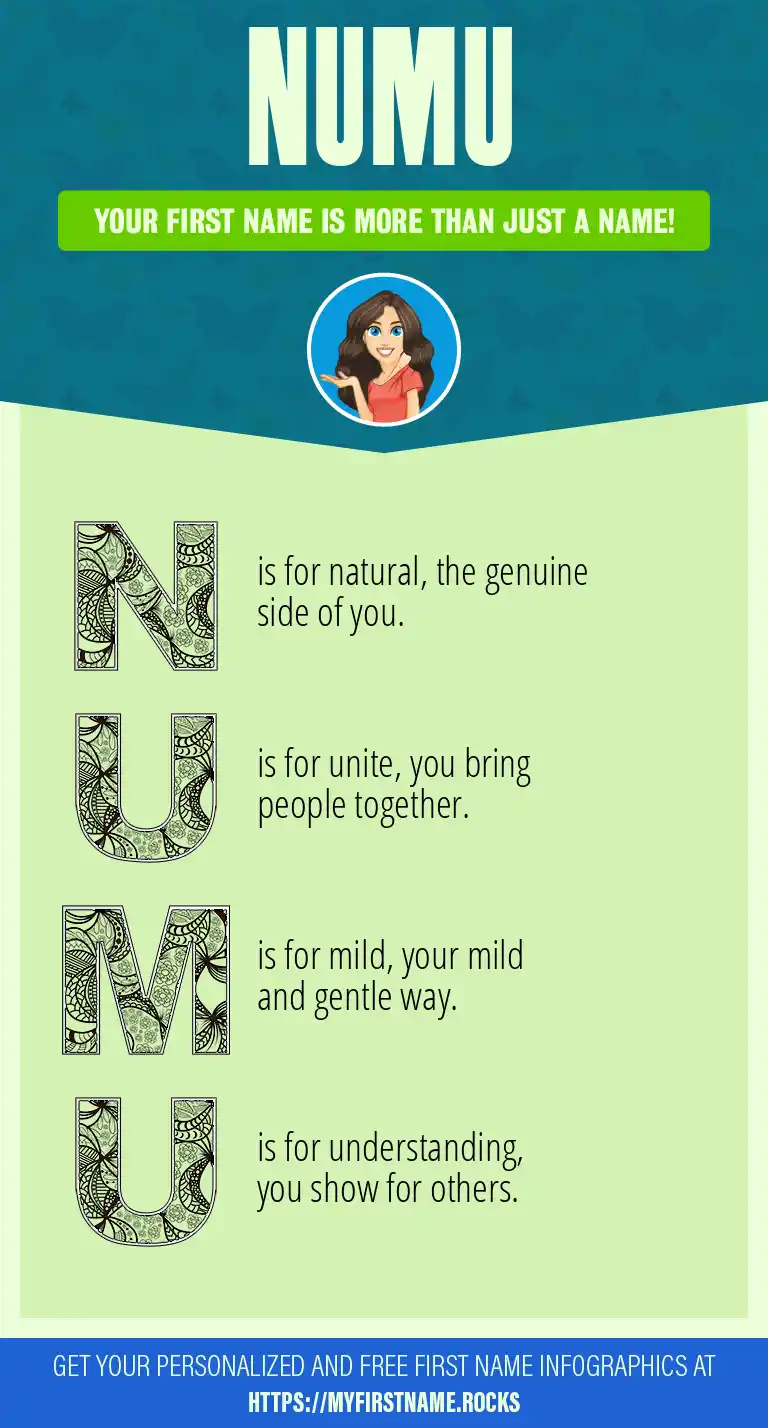 NUMU

YOUR FIRST NAME IS MORE THAN JUST A NAME!

N is for natural, the genuine side of you.

U is for unite, you bring people together.

M is for mild, your mild and gentle way.

U is for understanding, you show for others.

GET YOUR PERSONALIZED AND FREE FIRST NAME INFOGRAPHICS AT HTTPS://MYFIRSTNAME.ROCKS