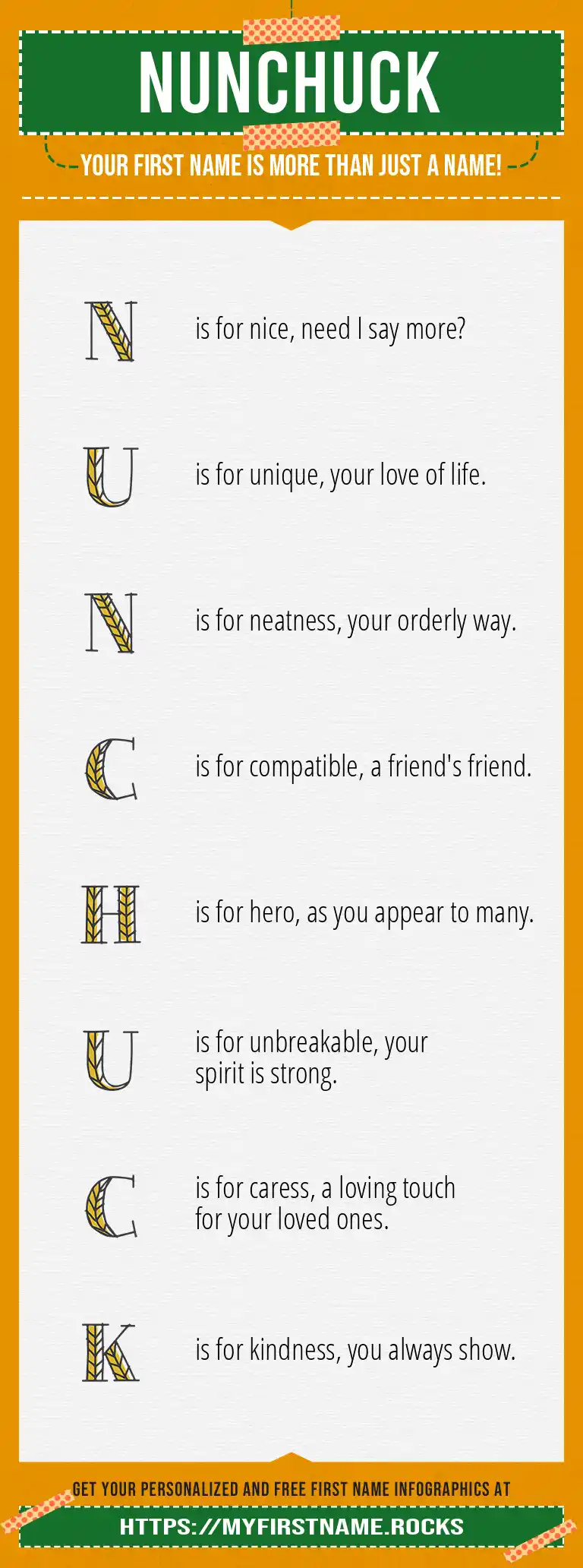 NUNCHUCK

YOUR FIRST NAME IS MORE THAN JUST A NAME!

N is for nice, need I say more?

U is for unique, your love of life.

N is for neatness, your orderly way.

C is for compatible, a friend's friend.

H is for hero, as you appear to many.

U is for unbreakable, your spirit is strong.

C is for caress, a loving touch for your loved ones.

K is for kindness, you always show.

GET YOUR PERSONALIZED AND FREE FIRST NAME INFOGRAPHICS AT

HTTPS://MYFIRSTNAME.ROCKS