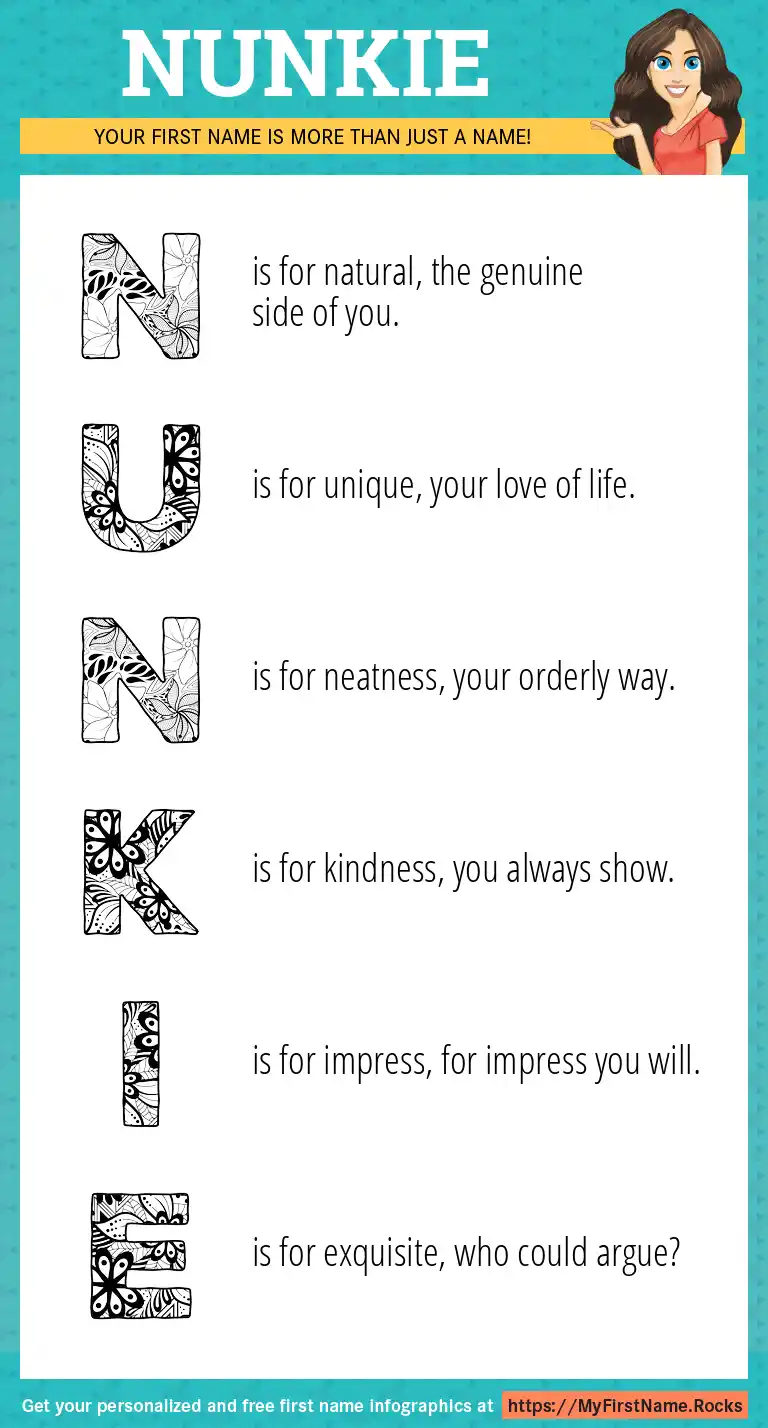 NUNKIE

YOUR FIRST NAME IS MORE THAN JUST A NAME!

N is for natural, the genuine side of you.

U is for unique, your love of life.

N is for neatness, your orderly way.

K is for kindness, you always show.

I is for impress, for impress you will.

E is for exquisite, who could argue?

Get your personalized and free first name infographics at https://MyFirstName.Rocks