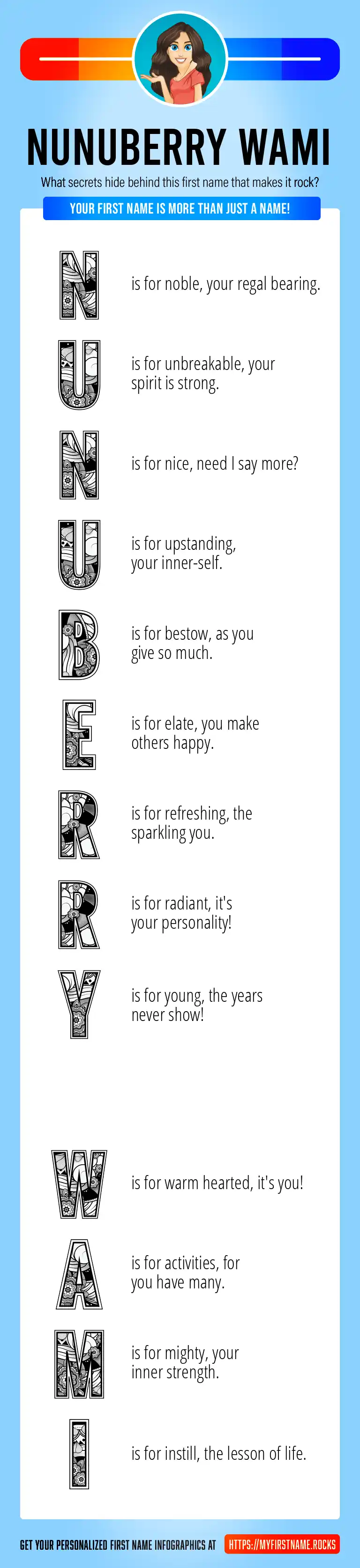 NUNUBERRY WAMI

What secrets hide behind this first name that makes it rock?

YOUR FIRST NAME IS MORE THAN JUST A NAME!

N is for noble, your regal bearing.

U is for unbreakable, your spirit is strong.

N is for nice, need I say more?

U is for upstanding, your inner-self.

B is for bestow, as you give so much.

E is for elate, you make others happy.

R is for refreshing, the sparkling you.

R is for radiant, it's your personality!

Y is for young, the years never show!

W is for warm hearted, it's you!

A is for activities, for you have many.

M is for mighty, your inner strength.

I is for instill, the lesson of life.

GET YOUR PERSONALIZED FIRST NAME INFOGRAPHICS AT HTTPS://MYFIRSTNAME.ROCKS