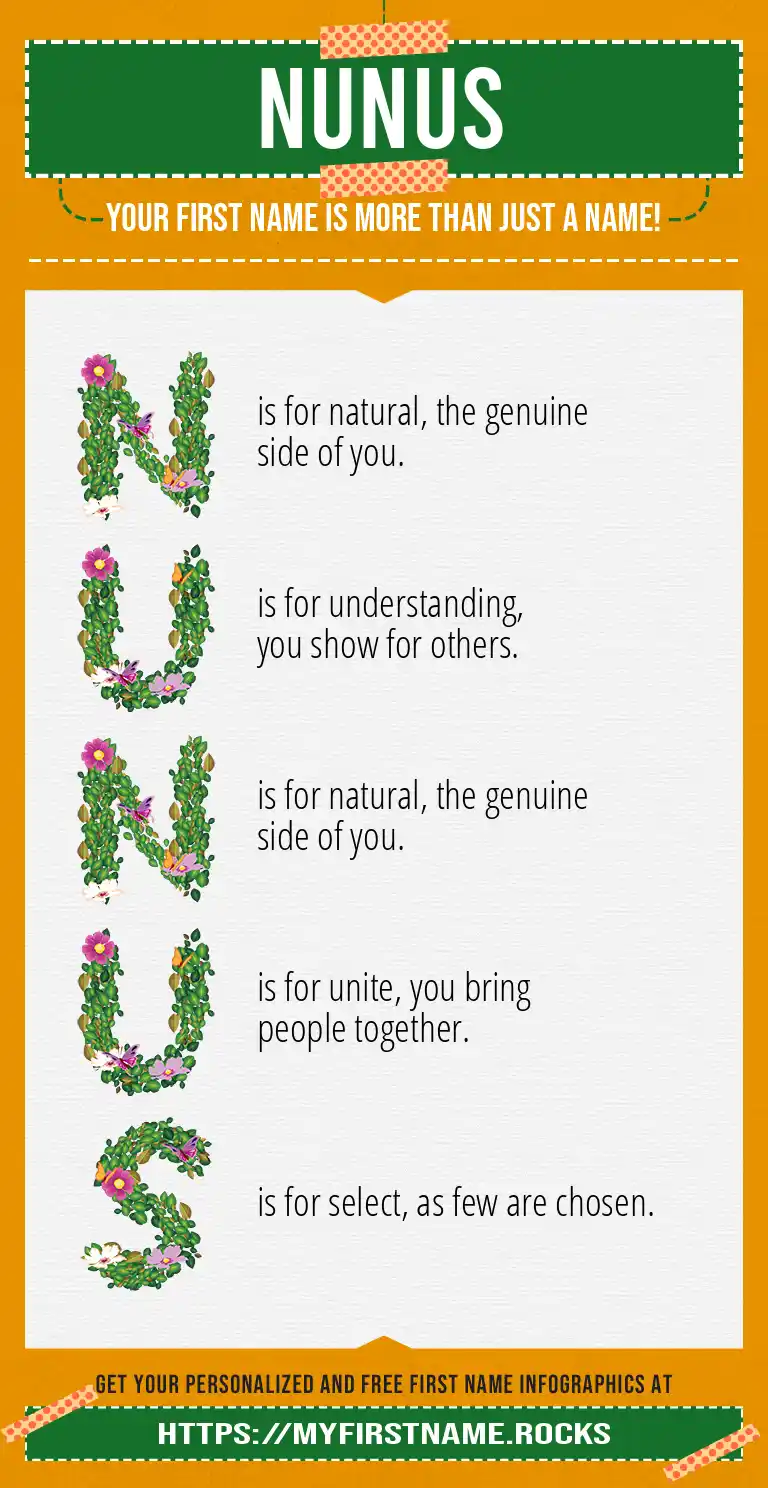 NUNUS

YOUR FIRST NAME IS MORE THAN JUST A NAME!

N is for natural, the genuine side of you.

U is for understanding, you show for others.

N is for natural, the genuine side of you.

U is for unite, you bring people together.

S is for select, as few are chosen.

GET YOUR PERSONALIZED AND FREE FIRST NAME INFOGRAPHICS AT

HTTPS://MYFIRSTNAME.ROCKS