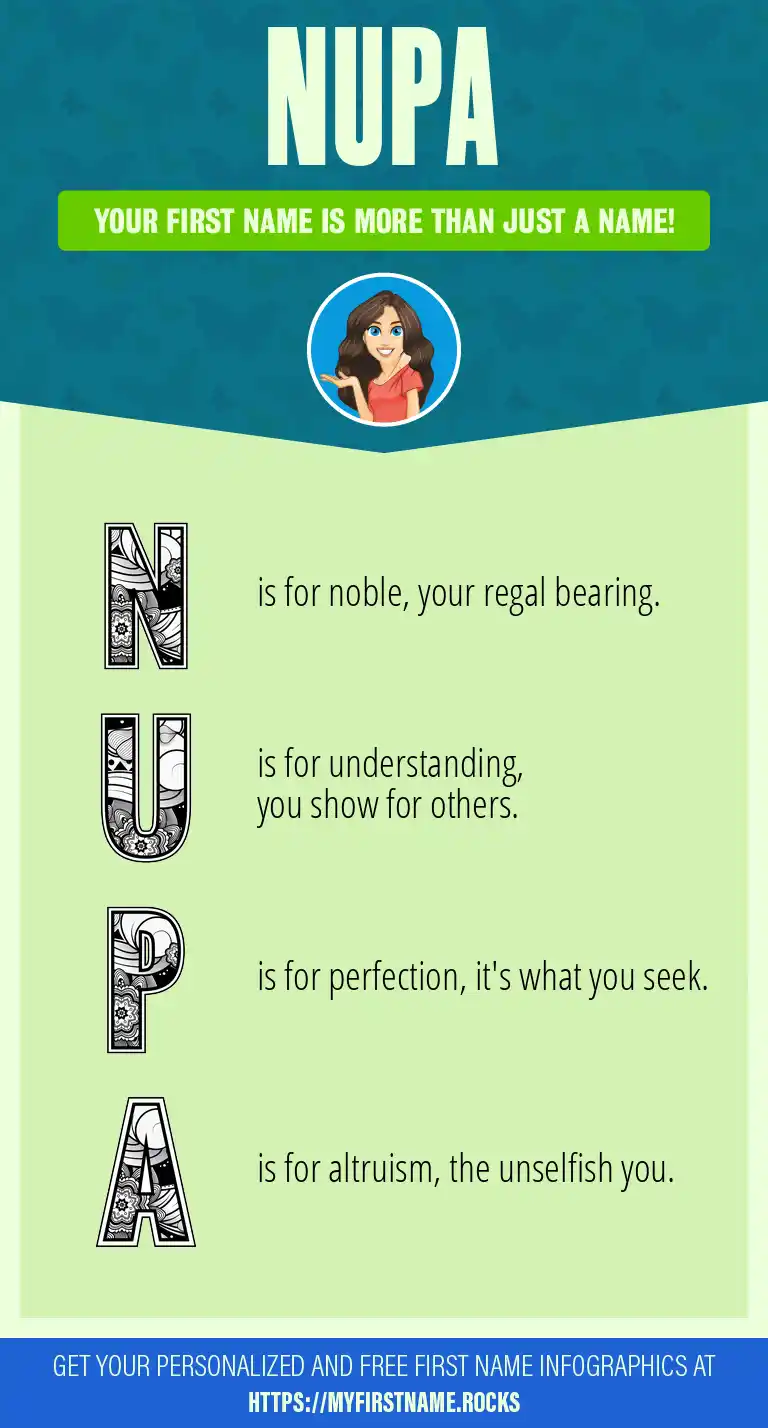 NUPA

YOUR FIRST NAME IS MORE THAN JUST A NAME!

N is for noble, your regal bearing.

U is for understanding, you show for others.

P is for perfection, it's what you seek.

A is for altruism, the unselfish you.

GET YOUR PERSONALIZED AND FREE FIRST NAME INFOGRAPHICS AT HTTPS://MYFIRSTNAME.ROCKS