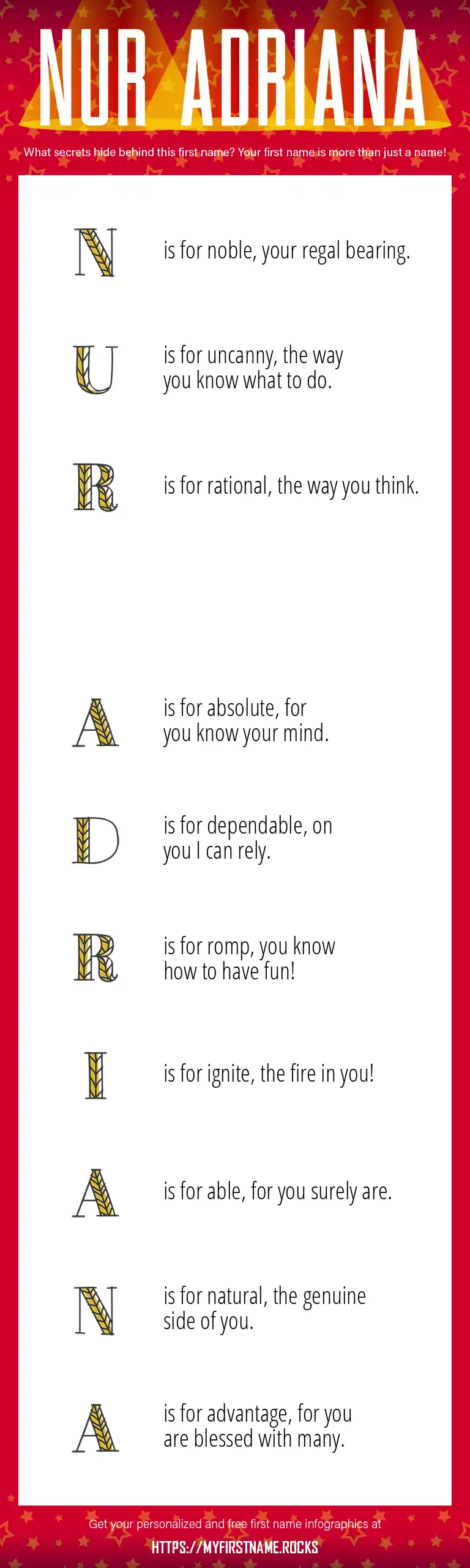 NUR ADRIANA

What secrets hide behind this first name? Your first name is more than just a name!

N is for noble, your regal bearing.

U is for uncanny, the way you know what to do.

R is for rational, the way you think.

A is for absolute, for you know your mind.

D is for dependable, on you I can rely.

R is for romp, you know how to have fun!

I is for ignite, the fire in you!

A is for able, for you surely are.

N is for natural, the genuine side of you.

A is for advantage, for you are blessed with many.

Get your personalized and free first name infographics at

HTTPS://MYFIRSTNAME.ROCKS