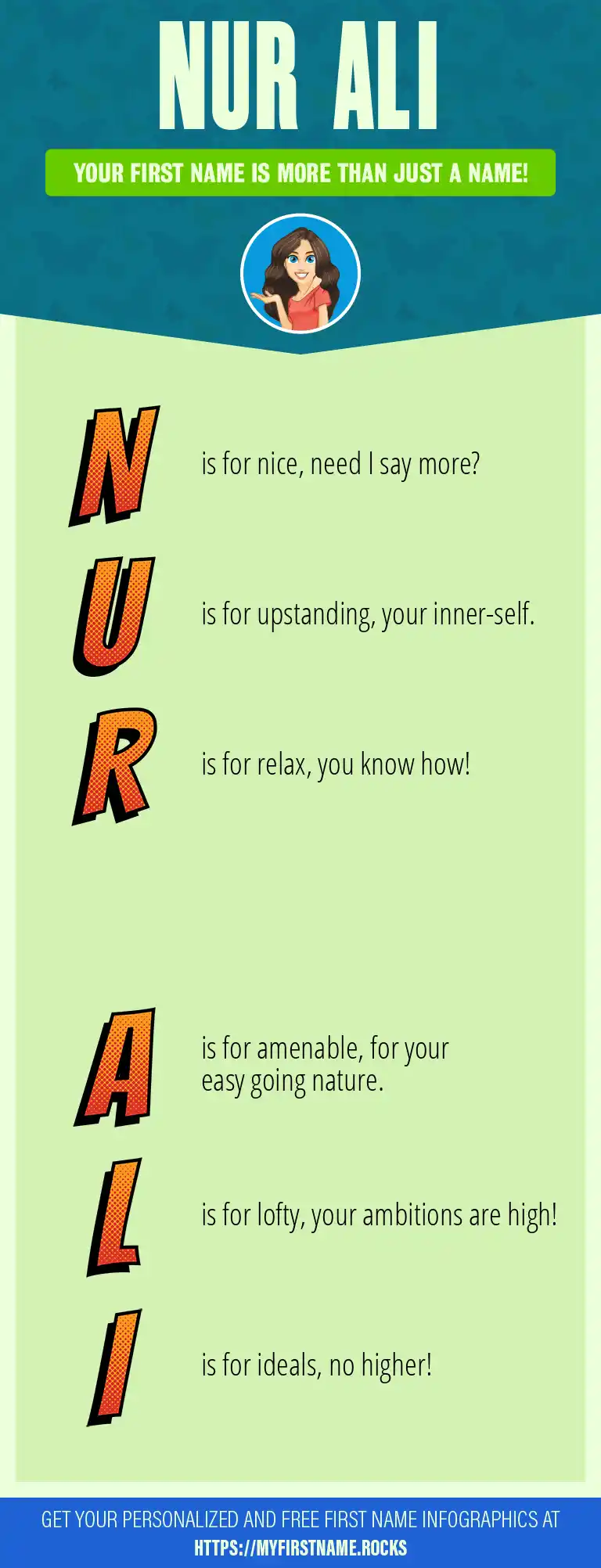 NUR ALI

YOUR FIRST NAME IS MORE THAN JUST A NAME!

N is for nice, need I say more?

U is for upstanding, your inner-self.

R is for relax, you know how!

A is for amenable, for your easy going nature.

L is for lofty, your ambitions are high!

I is for ideals, no higher!

GET YOUR PERSONALIZED AND FREE FIRST NAME INFOGRAPHICS AT HTTPS://MYFIRSTNAME.ROCKS