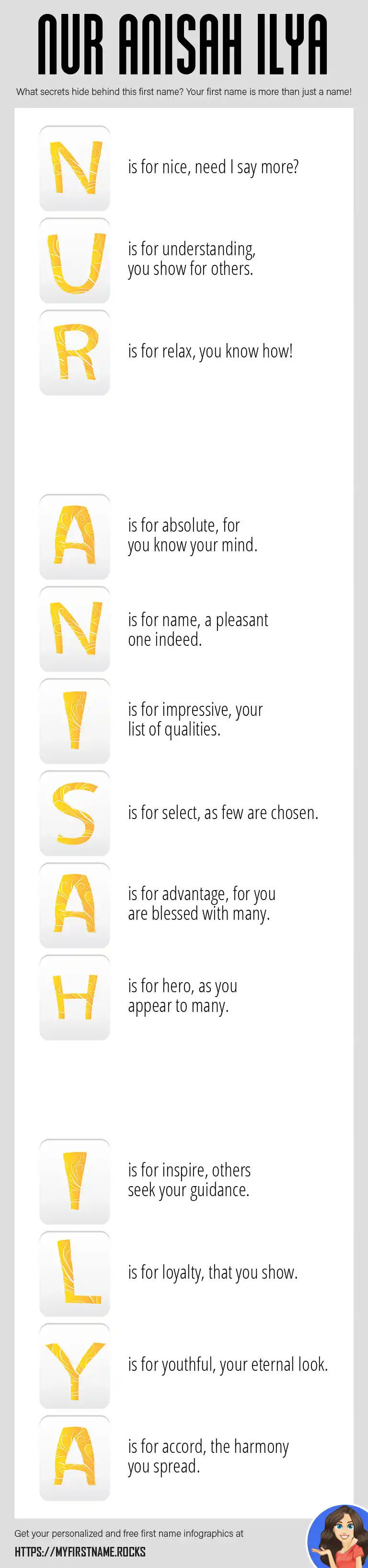 NUR ANISAH ILYA

What secrets hide behind this first name? Your first name is more than just a name!

N is for nice, need I say more?

U is for understanding, you show for others.

R is for relax, you know how!

A is for absolute, for you know your mind.

N is for name, a pleasant one indeed.

I is for impressive, your list of qualities.

S is for select, as few are chosen.

A is for advantage, for you are blessed with many.

H is for hero, as you appear to many.

I is for inspire, others seek your guidance.

L is for loyalty, that you show.

Y is for youthful, your eternal look.

A is for accord, the harmony you spread.

Get your personalized and free first name infographics at

HTTPS://MYFIRSTNAME.ROCKS