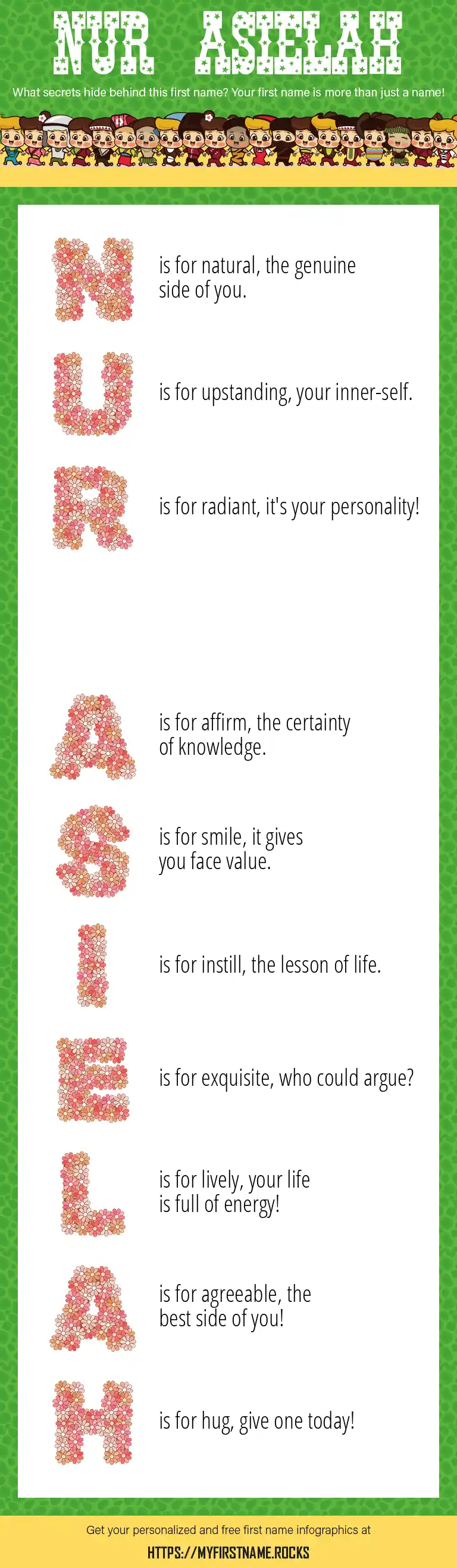 NUR ASIELAH

What secrets hide behind this first name? Your first name is more than just a name!

N is for natural, the genuine side of you.

U is for upstanding, your inner-self.

R is for radiant, it's your personality!

A is for affirm, the certainty of knowledge.

S is for smile, it gives you face value.

I is for instill, the lesson of life.

E is for exquisite, who could argue?

L is for lively, your life is full of energy!

A is for agreeable, the best side of you!

H is for hug, give one today!

Get your personalized and free first name infographics at

HTTPS://MYFIRSTNAME.ROCKS