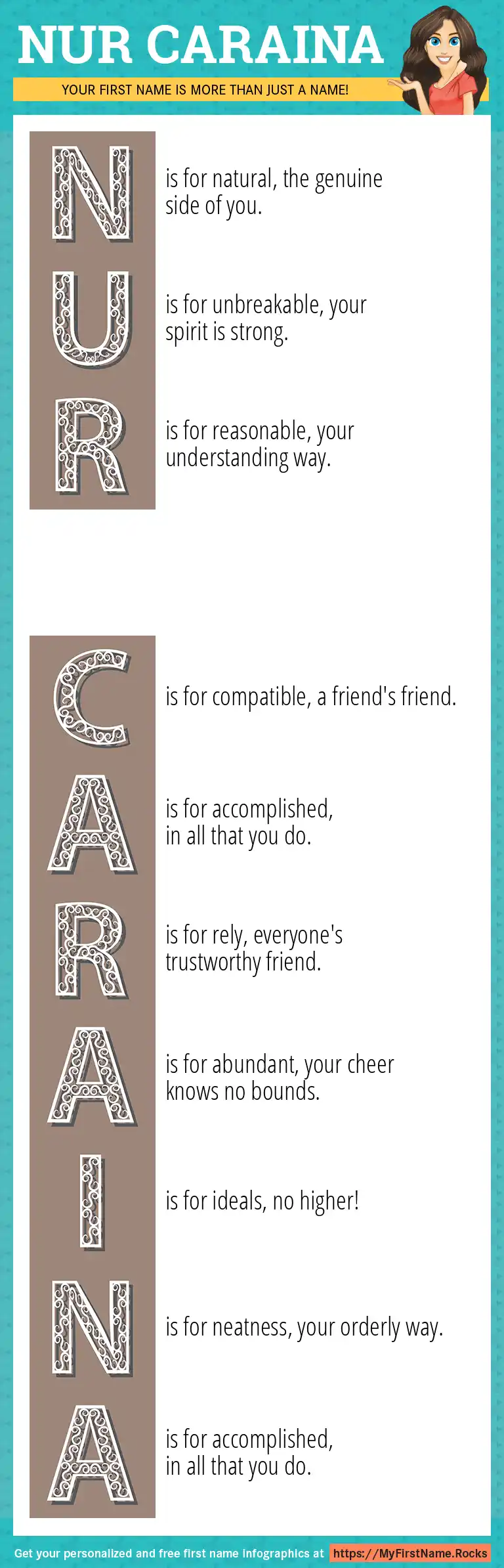 NUR CARAINA

YOUR FIRST NAME IS MORE THAN JUST A NAME!

N is for natural, the genuine side of you.

U is for unbreakable, your spirit is strong.

R is for reasonable, your understanding way.

C is for compatible, a friend's friend.

A is for accomplished, in all that you do.

R is for rely, everyone's trustworthy friend.

A is for abundant, your cheer knows no bounds.

I is for ideals, no higher!

N is for neatness, your orderly way.

A is for accomplished, in all that you do.

Get your personalized and free first name infographics at https://MyFirstName.Rocks