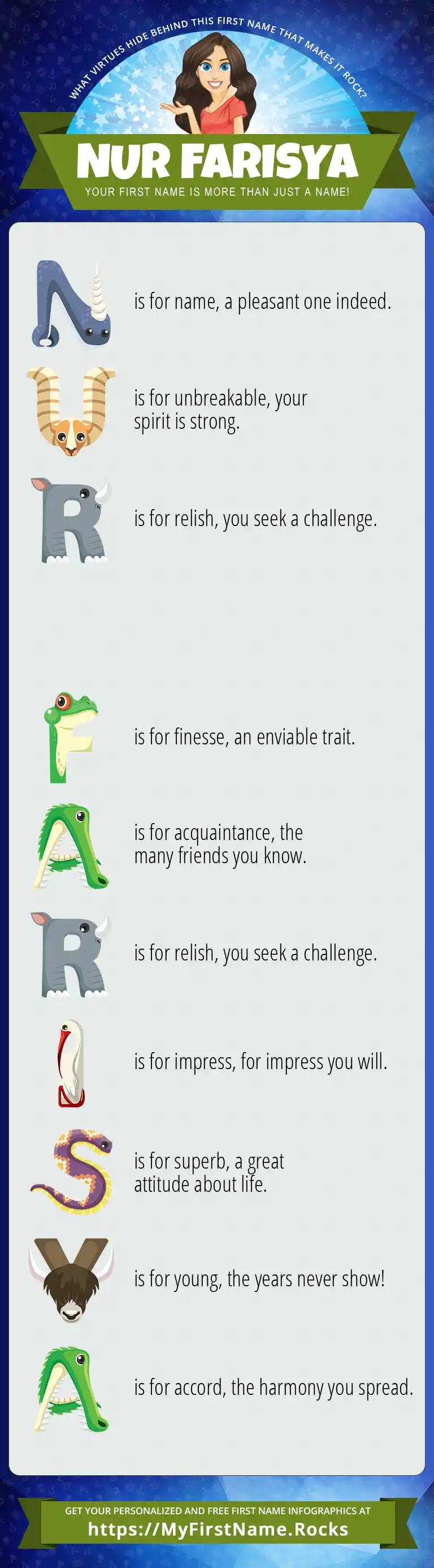 WHAT VIRTUES HIDE BEHIND THIS FIRST NAME THAT MAKES IT ROCK?

NUR FARISYA

YOUR FIRST NAME IS MORE THAN JUST A NAME!

N is for name, a pleasant one indeed.

U is for unbreakable, your spirit is strong.

R is for relish, you seek a challenge.

F is for finesse, an enviable trait.

A is for acquaintance, the many friends you know.

R is for relish, you seek a challenge.

I is for impress, for impress you will.

S is for superb, a great attitude about life.

Y is for young, the years never show!

A is for accord, the harmony you spread.

GET YOUR PERSONALIZED AND FREE FIRST NAME INFOGRAPHICS AT
https://MyFirstName.Rocks