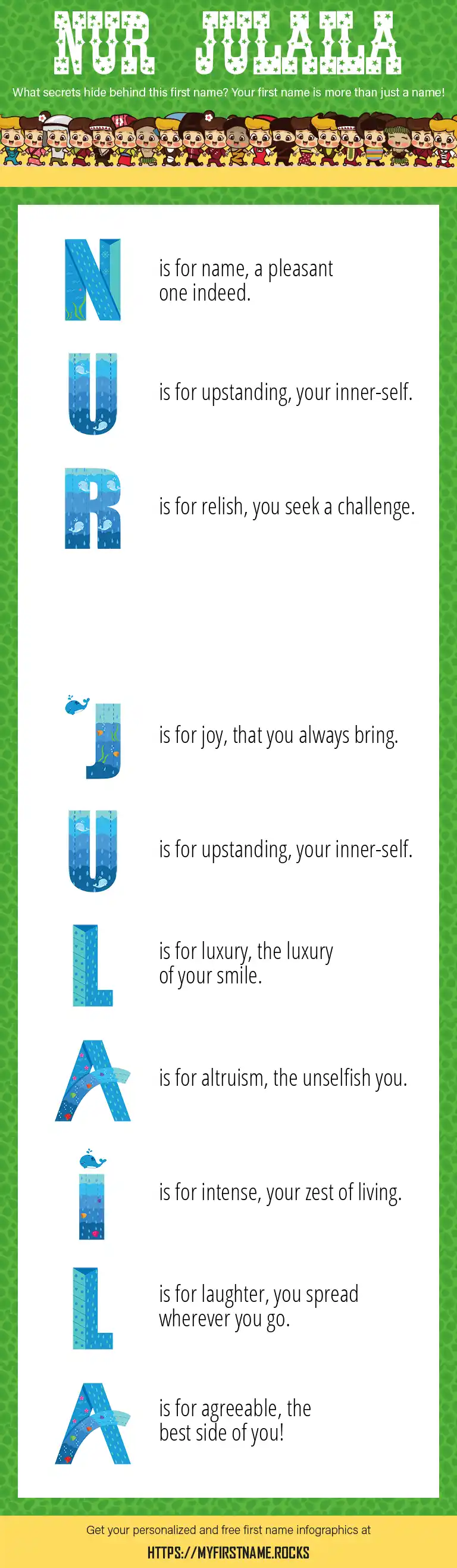 NUR JULAILA

What secrets hide behind this first name? Your first name is more than just a name!

N is for name, a pleasant one indeed.

U is for upstanding, your inner-self.

R is for relish, you seek a challenge.

J is for joy, that you always bring.

U is for upstanding, your inner-self.

L is for luxury, the luxury of your smile.

A is for altruism, the unselfish you.

I is for intense, your zest of living.

L is for laughter, you spread wherever you go.

A is for agreeable, the best side of you!

Get your personalized and free first name infographics at

HTTPS://MYFIRSTNAME.ROCKS