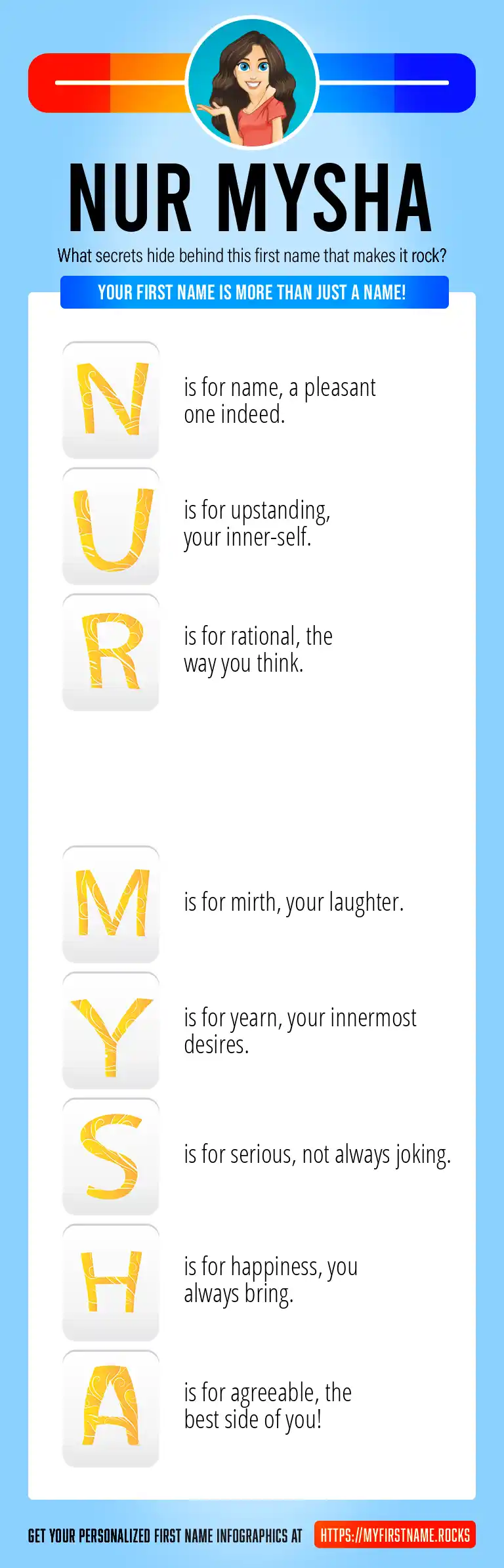 NUR MYSHA

What secrets hide behind this first name that makes it rock?

YOUR FIRST NAME IS MORE THAN JUST A NAME!

N is for name, a pleasant one indeed.

U is for upstanding, your inner-self.

R is for rational, the way you think.

M is for mirth, your laughter.

Y is for yearn, your innermost desires.

S is for serious, not always joking.

H is for happiness, you always bring.

A is for agreeable, the best side of you!

GET YOUR PERSONALIZED FIRST NAME INFOGRAPHICS AT HTTPS://MYFIRSTNAME.ROCKS