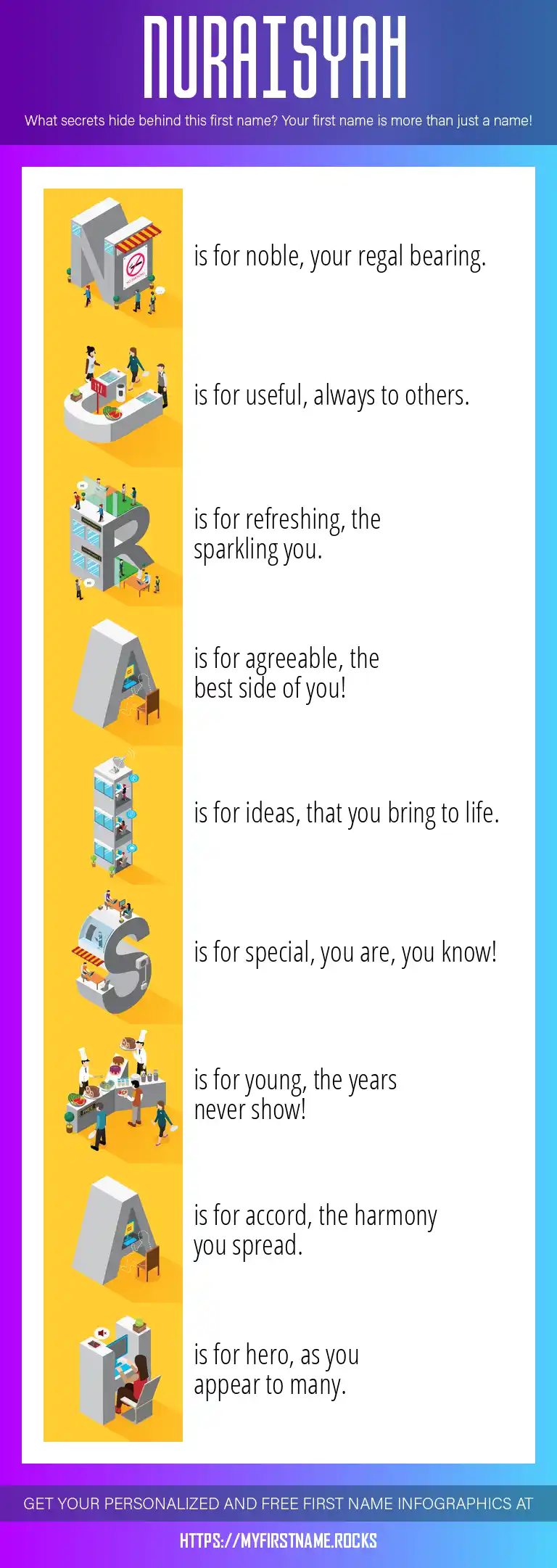 NURAISYAH

What secrets hide behind this first name? Your first name is more than just a name!

N is for noble, your regal bearing.

U is for useful, always to others.

R is for refreshing, the sparkling you.

A is for agreeable, the best side of you!

I is for ideas, that you bring to life.

S is for special, you are, you know!

Y is for young, the years never show!

A is for accord, the harmony you spread.

H is for hero, as you appear to many.

GET YOUR PERSONALIZED AND FREE FIRST NAME INFOGRAPHICS AT

HTTPS://MYFIRSTNAME.ROCKS