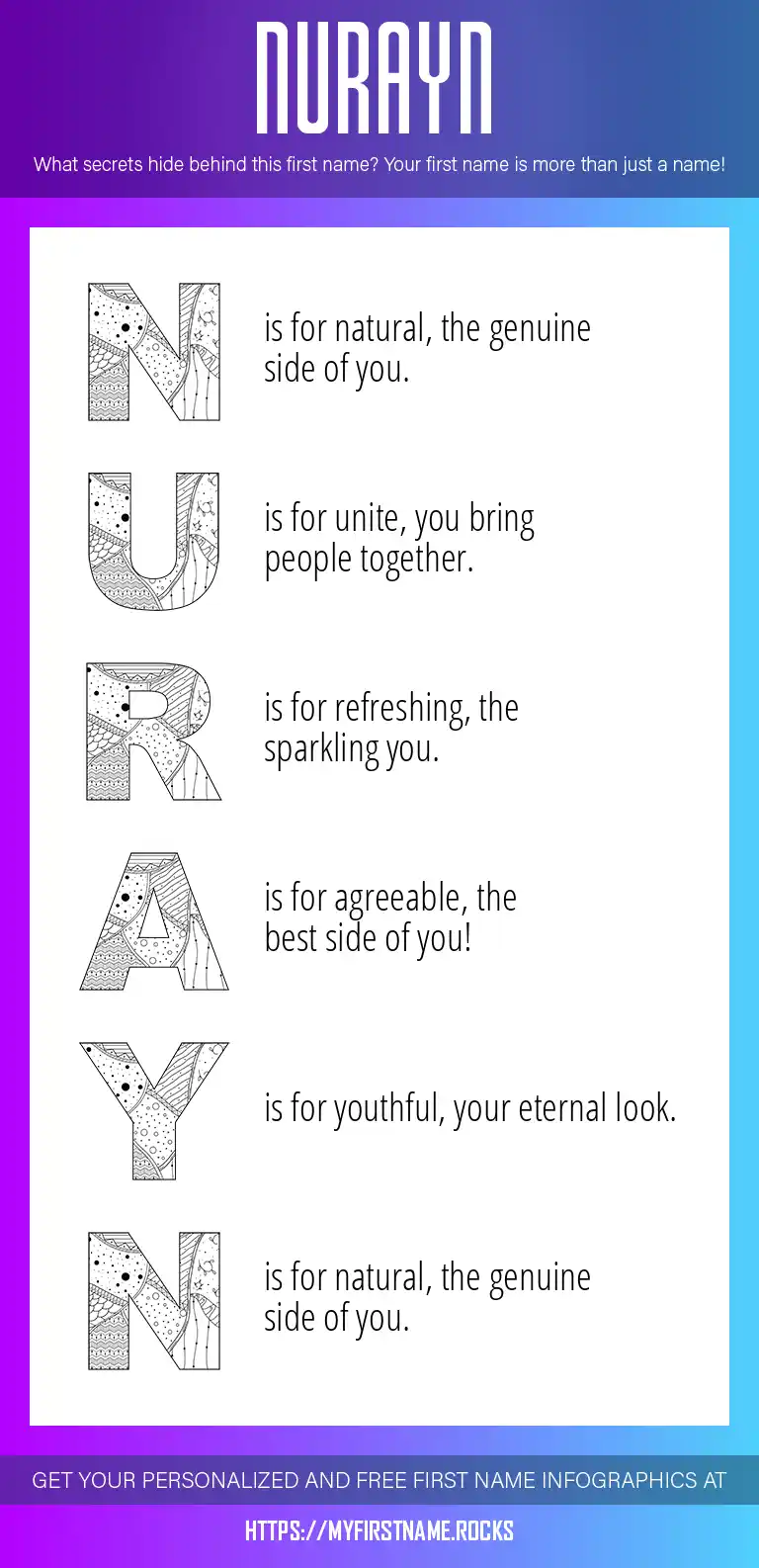 NURAYN

What secrets hide behind this first name? Your first name is more than just a name!

N is for natural, the genuine side of you.

U is for unite, you bring people together.

R is for refreshing, the sparkling you.

A is for agreeable, the best side of you!

Y is for youthful, your eternal look.

N is for natural, the genuine side of you.

GET YOUR PERSONALIZED AND FREE FIRST NAME INFOGRAPHICS AT

HTTPS://MYFIRSTNAME.ROCKS