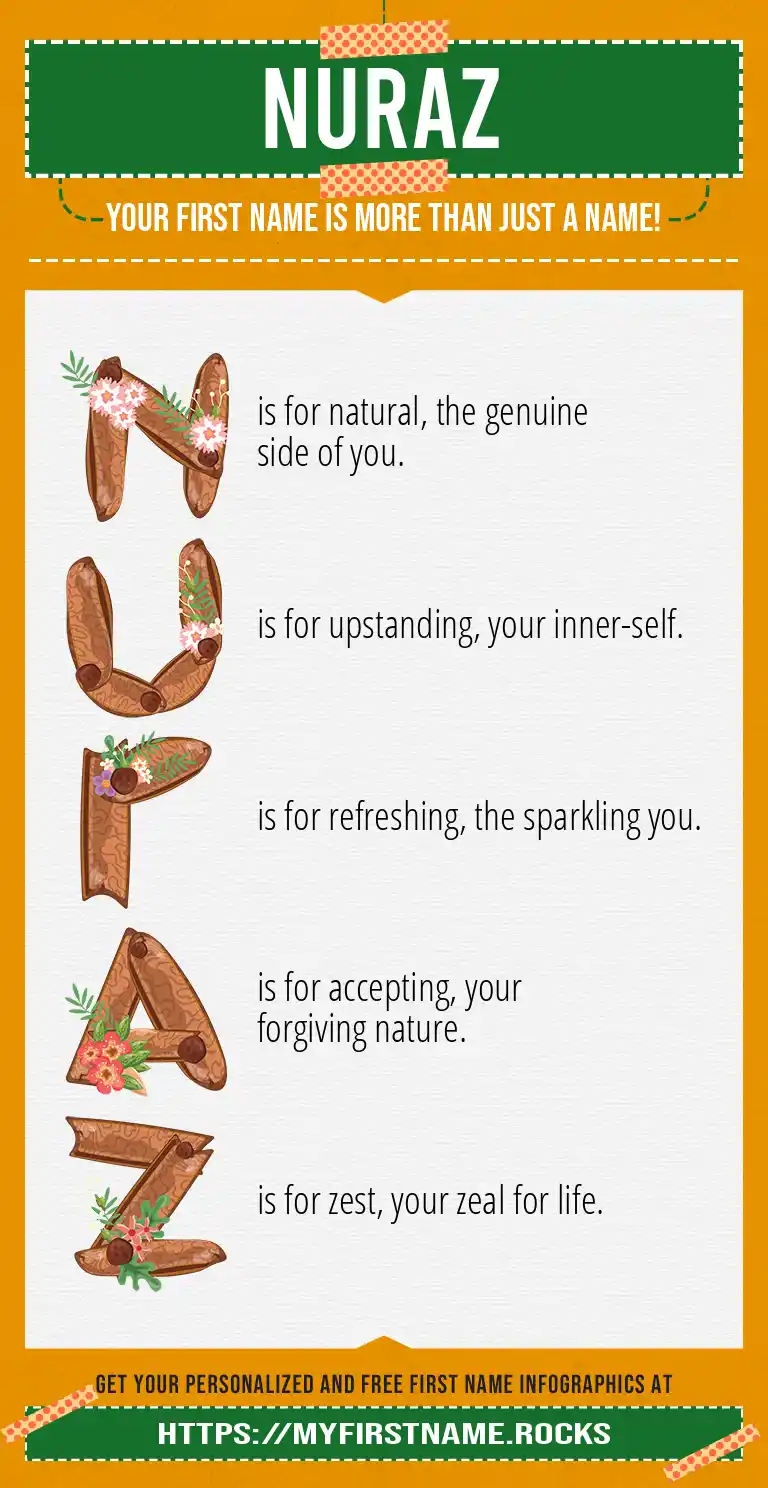 NURAZ

YOUR FIRST NAME IS MORE THAN JUST A NAME!

N is for natural, the genuine side of you.

U is for upstanding, your inner-self.

R is for refreshing, the sparkling you.

A is for accepting, your forgiving nature.

Z is for zest, your zeal for life.

GET YOUR PERSONALIZED AND FREE FIRST NAME INFOGRAPHICS AT

HTTPS://MYFIRSTNAME.ROCKS