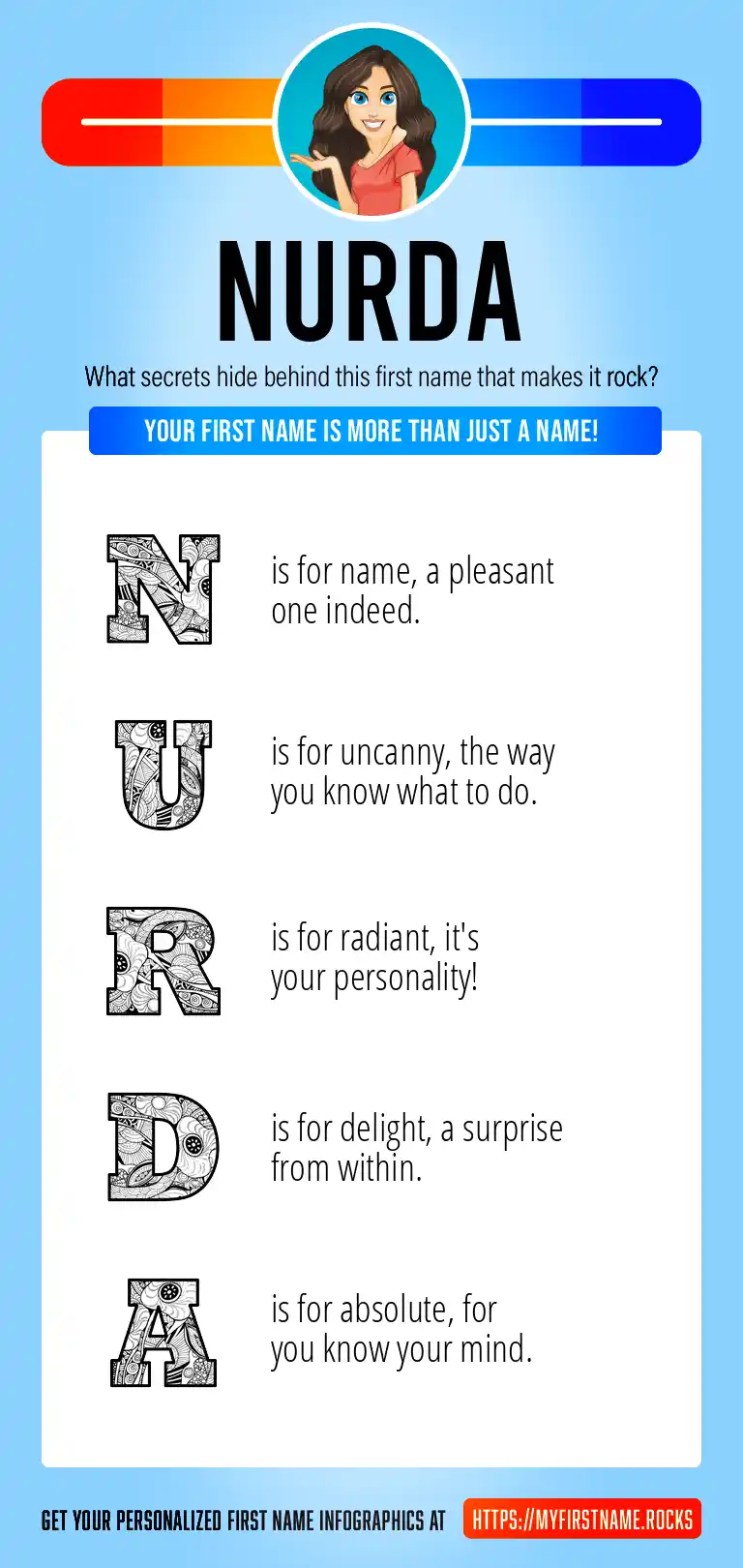 NURDA

What secrets hide behind this first name that makes it rock?

YOUR FIRST NAME IS MORE THAN JUST A NAME!

N is for name, a pleasant one indeed.

U is for uncanny, the way you know what to do.

R is for radiant, it's your personality!

D is for delight, a surprise from within.

A is for absolute, for you know your mind.

GET YOUR PERSONALIZED FIRST NAME INFOGRAPHICS AT HTTPS://MYFIRSTNAME.ROCKS