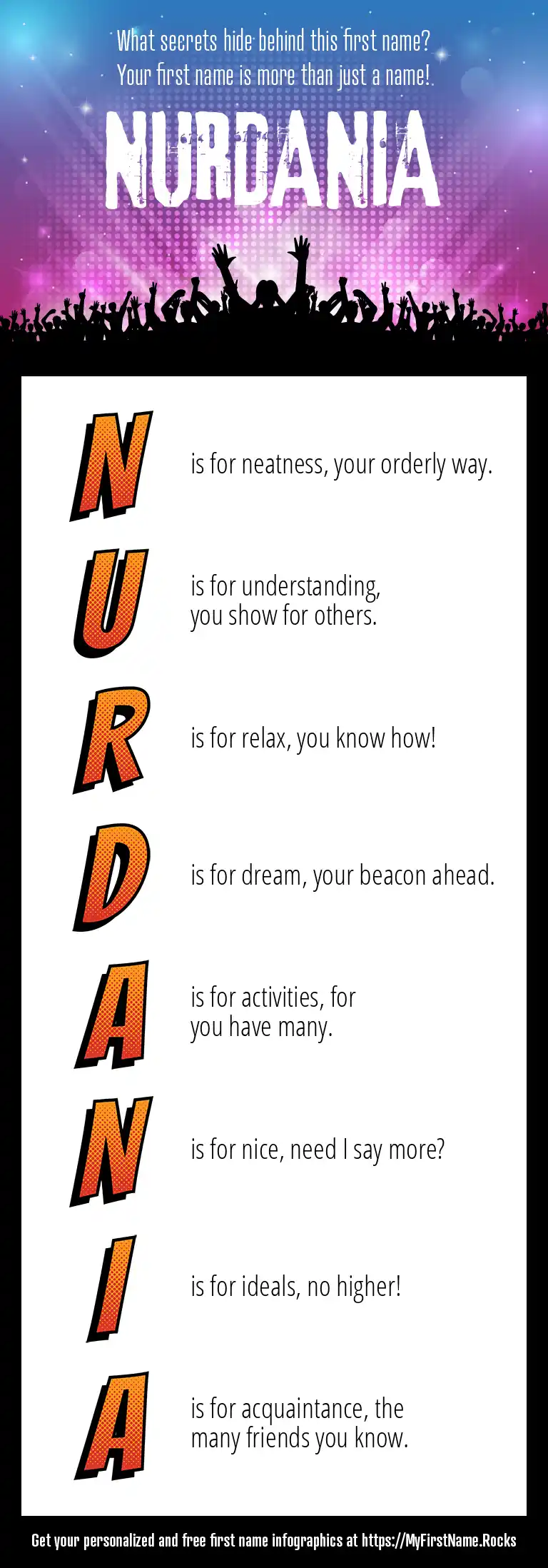 What secrets hide behind this first name?
Your first name is more than just a name!

NURDANIA

N is for neatness, your orderly way.

U is for understanding, you show for others.

R is for relax, you know how!

D is for dream, your beacon ahead.

A is for activities, for you have many.

N is for nice, need I say more?

I is for ideals, no higher!

A is for acquaintance, the many friends you know.

Get your personalized and free first name infographics at https://MyFirstName.Rocks