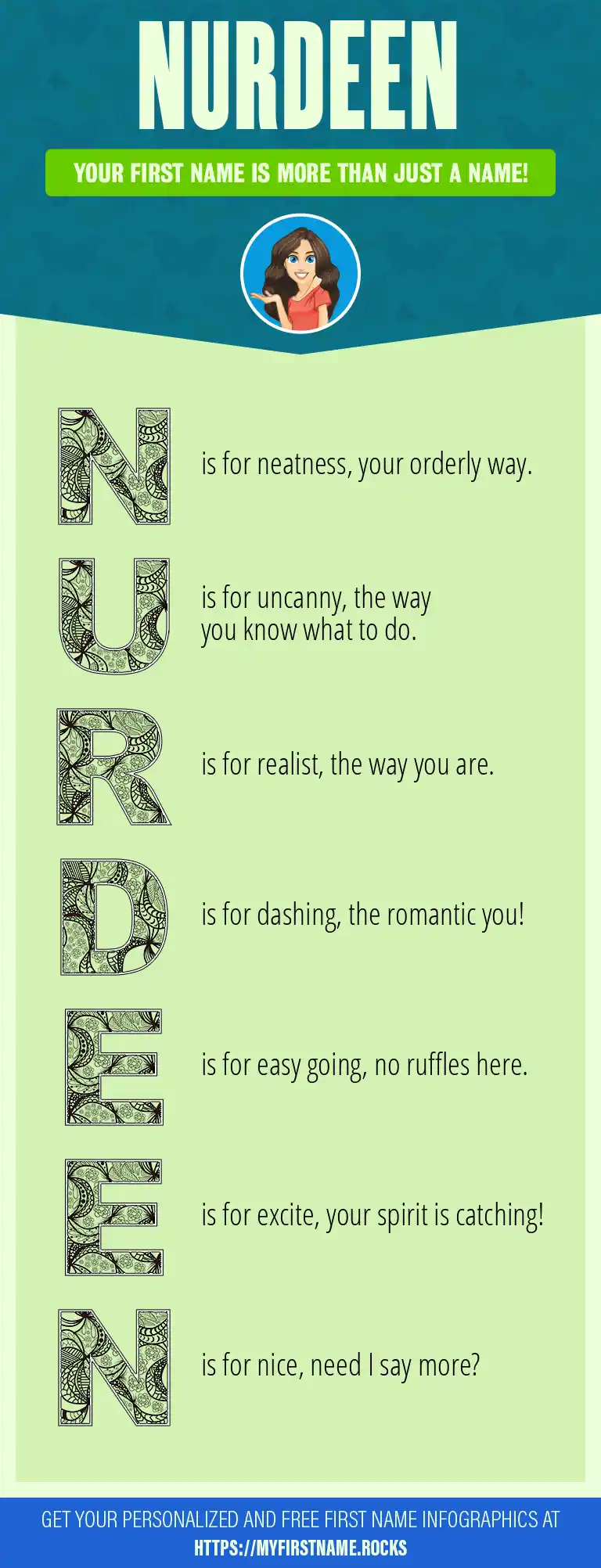 NURDEEN

YOUR FIRST NAME IS MORE THAN JUST A NAME!

N is for neatness, your orderly way.

U is for uncanny, the way you know what to do.

R is for realist, the way you are.

D is for dashing, the romantic you!

E is for easy going, no ruffles here.

E is for excite, your spirit is catching!

N is for nice, need I say more?

GET YOUR PERSONALIZED AND FREE FIRST NAME INFOGRAPHICS AT HTTPS://MYFIRSTNAME.ROCKS