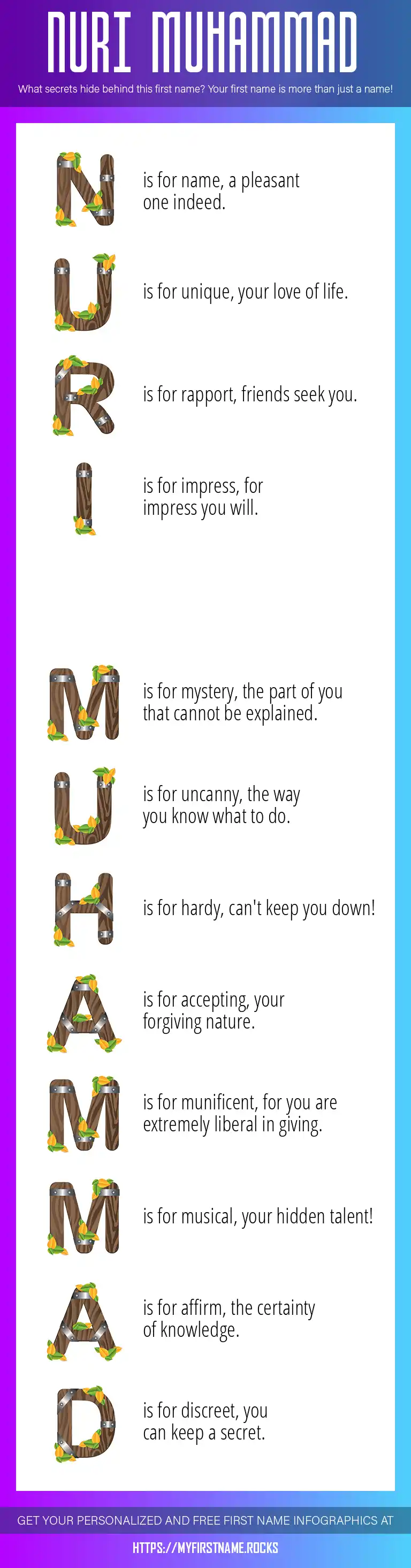 NURI MUHAMMAD

What secrets hide behind this first name? Your first name is more than just a name!

N is for name, a pleasant one indeed.

U is for unique, your love of life.

R is for rapport, friends seek you.

I is for impress, for impress you will.

M is for mystery, the part of you that cannot be explained.

U is for uncanny, the way you know what to do.

H is for hardy, can't keep you down!

A is for accepting, your forgiving nature.

M is for munificent, for you are extremely liberal in giving.

M is for musical, your hidden talent!

A is for affirm, the certainty of knowledge.

D is for discreet, you can keep a secret.

GET YOUR PERSONALIZED AND FREE FIRST NAME INFOGRAPHICS AT

HTTPS://MYFIRSTNAME.ROCKS