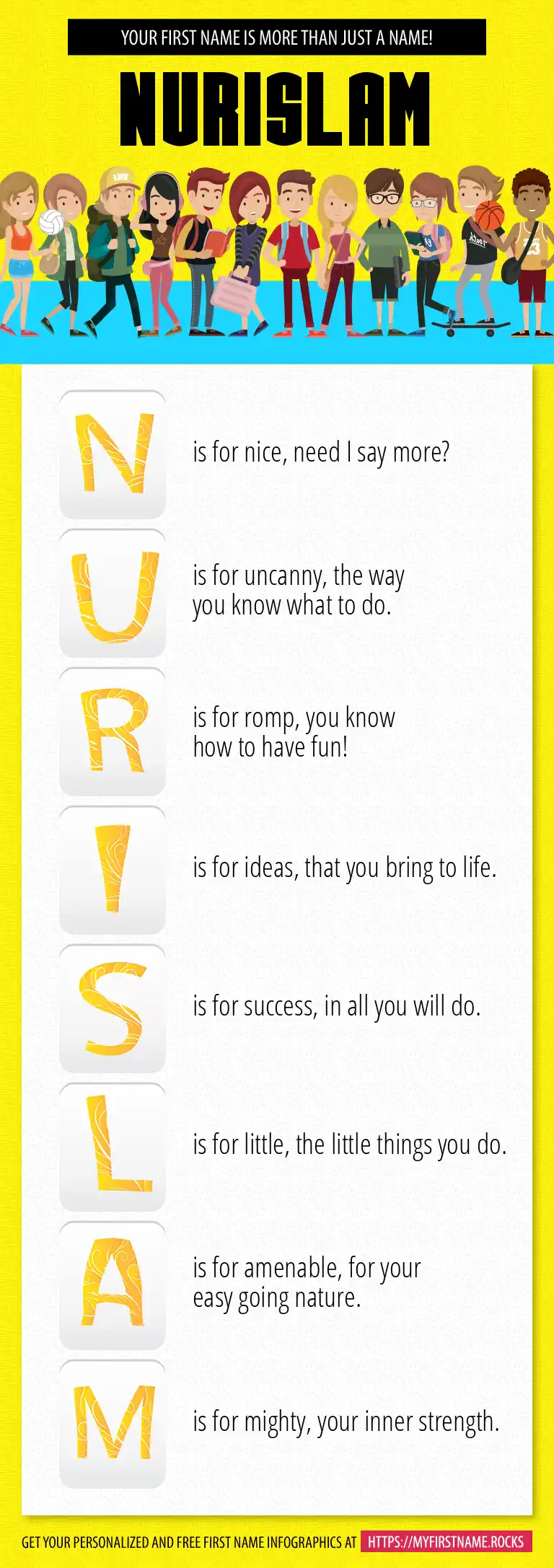 YOUR FIRST NAME IS MORE THAN JUST A NAME!

NURISLAM

N is for nice, need I say more?

U is for uncanny, the way you know what to do.

R is for romp, you know how to have fun!

I is for ideas, that you bring to life.

S is for success, in all you will do.

L is for little, the little things you do.

A is for amenable, for your easy going nature.

M is for mighty, your inner strength.

GET YOUR PERSONALIZED AND FREE FIRST NAME INFOGRAPHICS AT HTTPS://MYFIRSTNAME.ROCKS