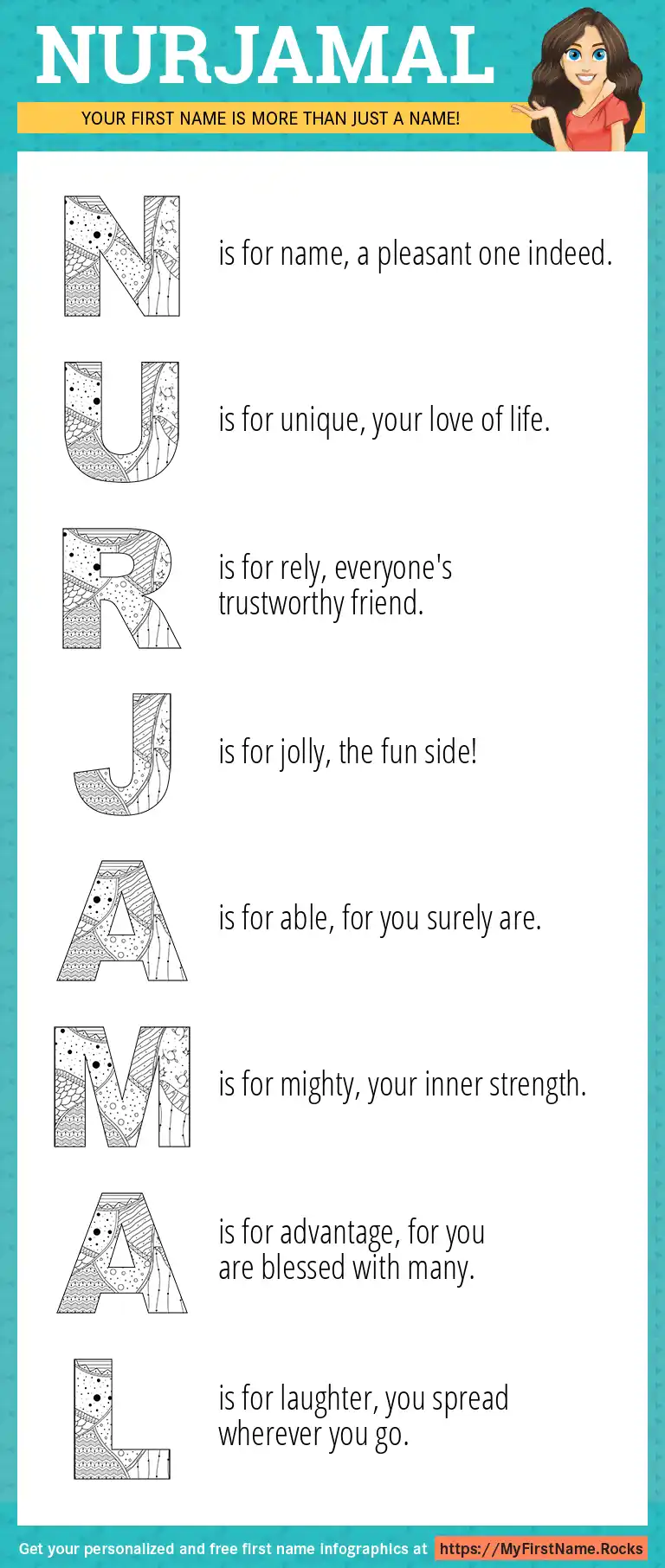 NURJAMAL

YOUR FIRST NAME IS MORE THAN JUST A NAME!

N is for name, a pleasant one indeed.

U is for unique, your love of life.

R is for rely, everyone's trustworthy friend.

J is for jolly, the fun side!

A is for able, for you surely are.

M is for mighty, your inner strength.

A is for advantage, for you are blessed with many.

L is for laughter, you spread wherever you go.

Get your personalized and free first name infographics at https://MyFirstName.Rocks