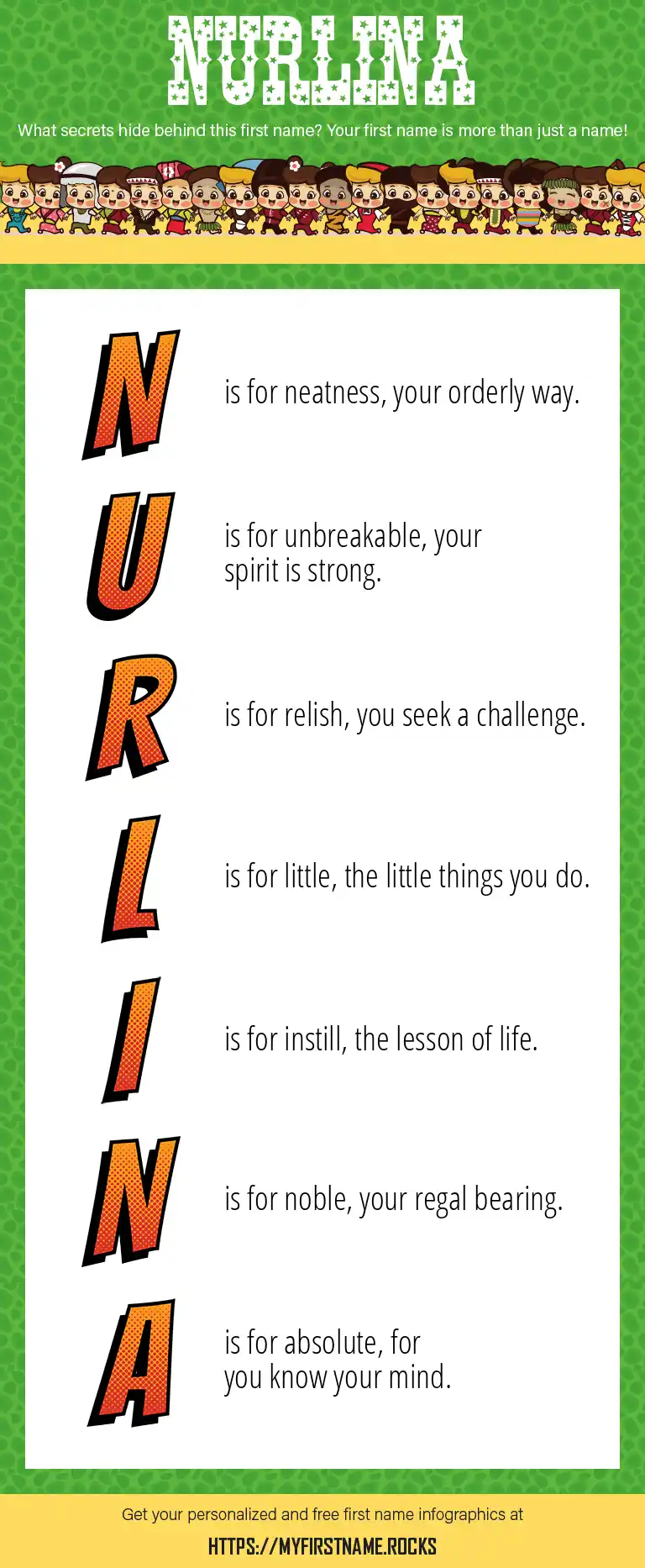 NURLINA

What secrets hide behind this first name? Your first name is more than just a name!

N is for neatness, your orderly way.

U is for unbreakable, your spirit is strong.

R is for relish, you seek a challenge.

L is for little, the little things you do.

I is for instill, the lesson of life.

N is for noble, your regal bearing.

A is for absolute, for you know your mind.

Get your personalized and free first name infographics at

HTTPS://MYFIRSTNAME.ROCKS