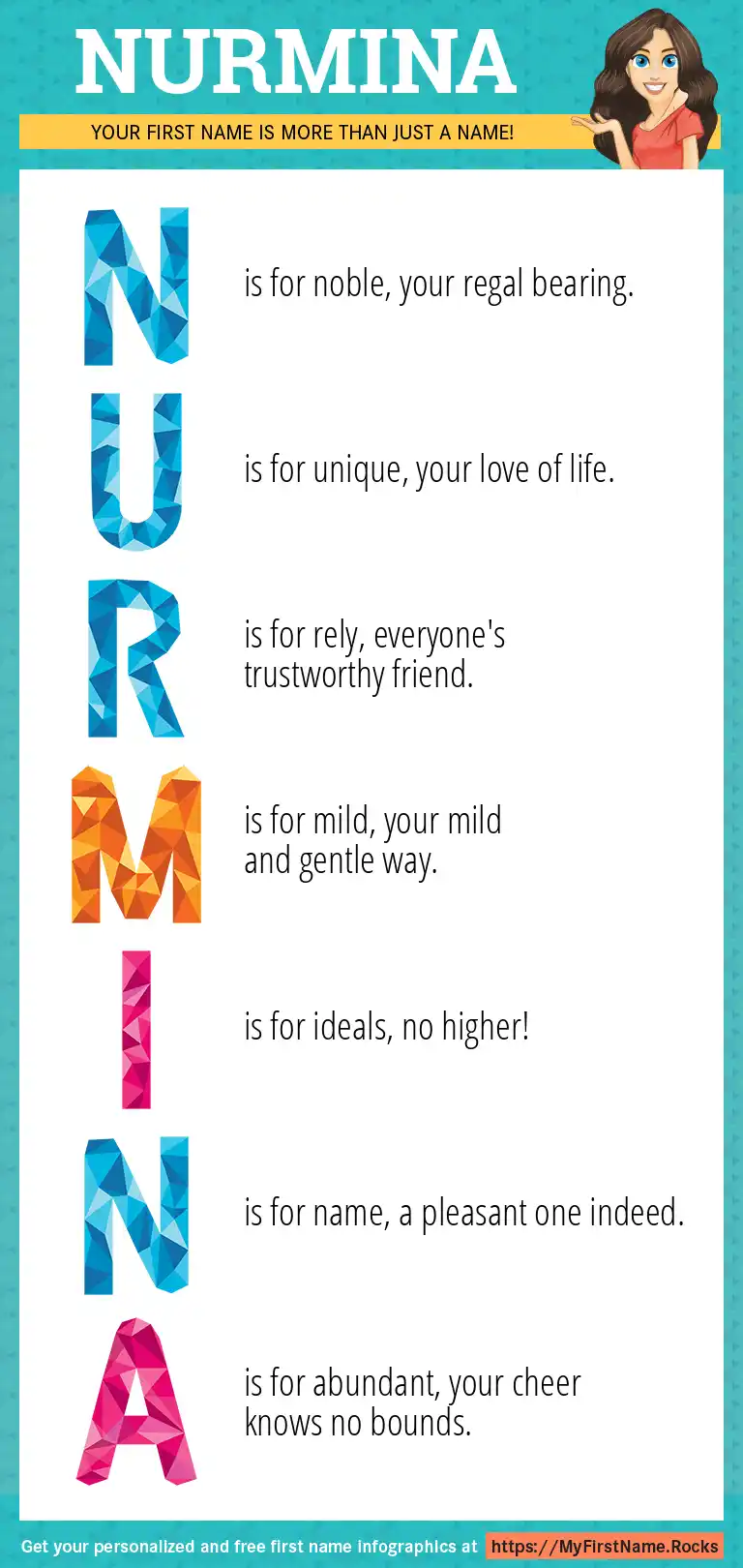 NURMINA

YOUR FIRST NAME IS MORE THAN JUST A NAME!

N is for noble, your regal bearing.

U is for unique, your love of life.

R is for rely, everyone's trustworthy friend.

M is for mild, your mild and gentle way.

I is for ideals, no higher!

N is for name, a pleasant one indeed.

A is for abundant, your cheer knows no bounds.

Get your personalized and free first name infographics at https://MyFirstName.Rocks