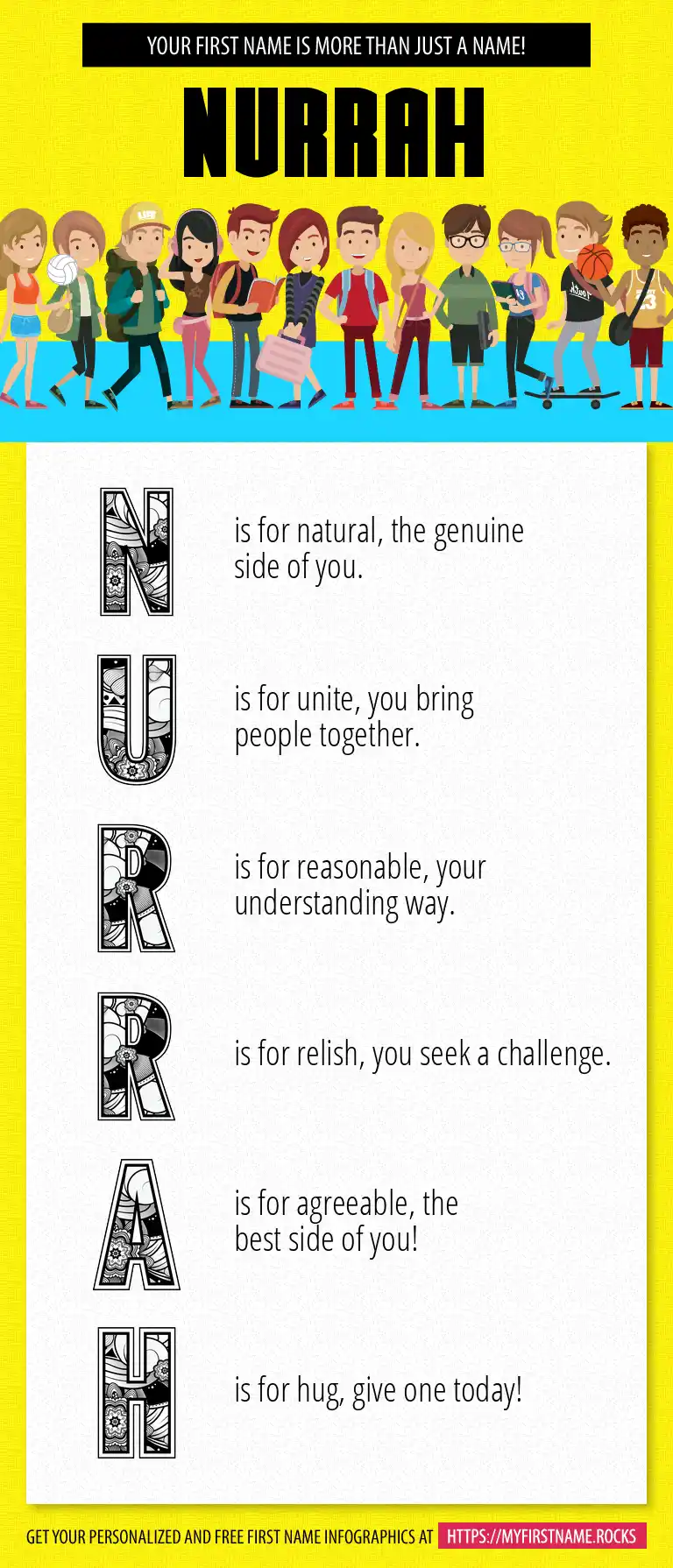 YOUR FIRST NAME IS MORE THAN JUST A NAME!

NURRAH

N is for natural, the genuine side of you.

U is for unite, you bring people together.

R is for reasonable, your understanding way.

R is for relish, you seek a challenge.

A is for agreeable, the best side of you!

H is for hug, give one today!

GET YOUR PERSONALIZED AND FREE FIRST NAME INFOGRAPHICS AT HTTPS://MYFIRSTNAME.ROCKS