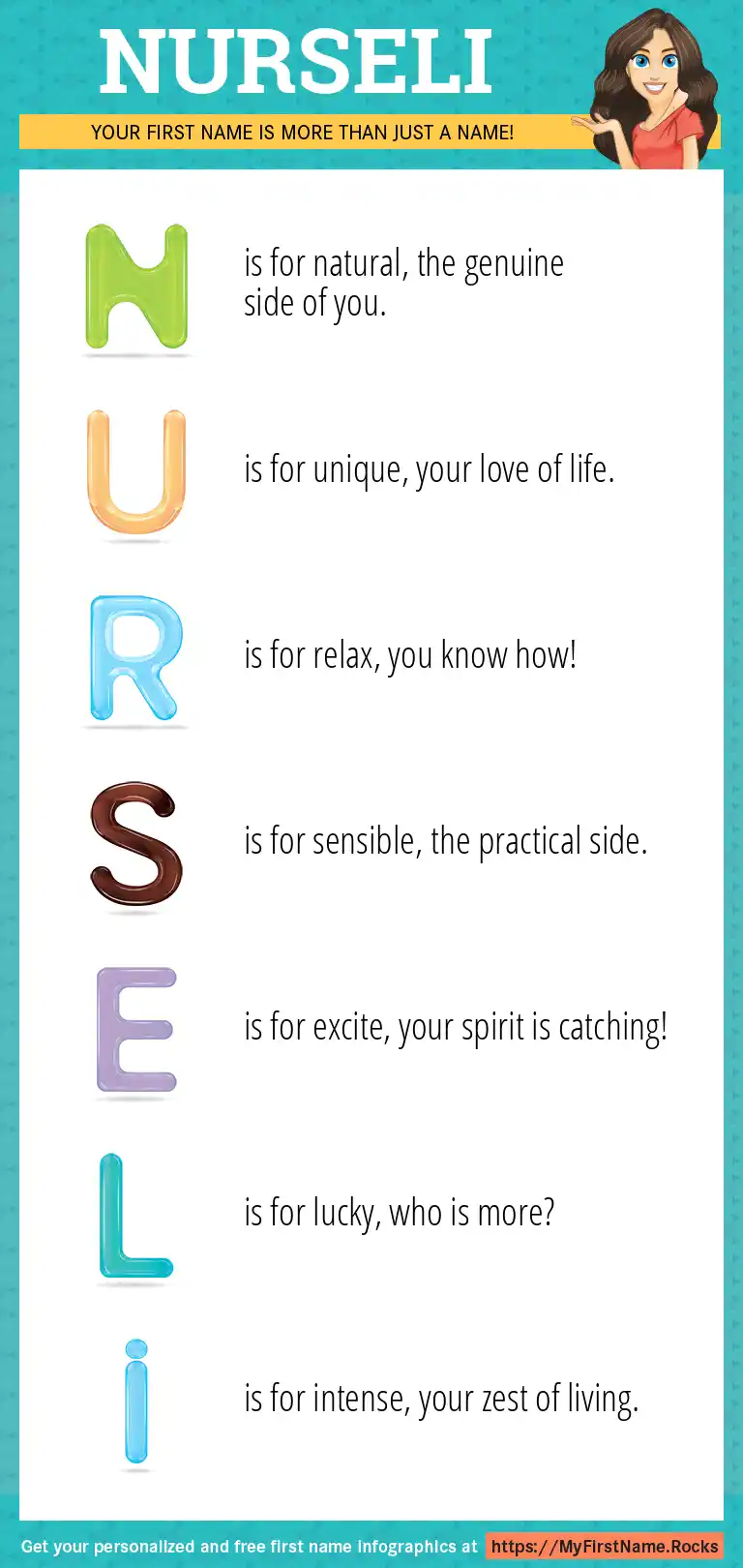 NURSELI

YOUR FIRST NAME IS MORE THAN JUST A NAME!

N is for natural, the genuine side of you.

U is for unique, your love of life.

R is for relax, you know how!

S is for sensible, the practical side.

E is for excite, your spirit is catching!

L is for lucky, who is more?

i is for intense, your zest of living.

Get your personalized and free first name infographics at https://MyFirstName.Rocks