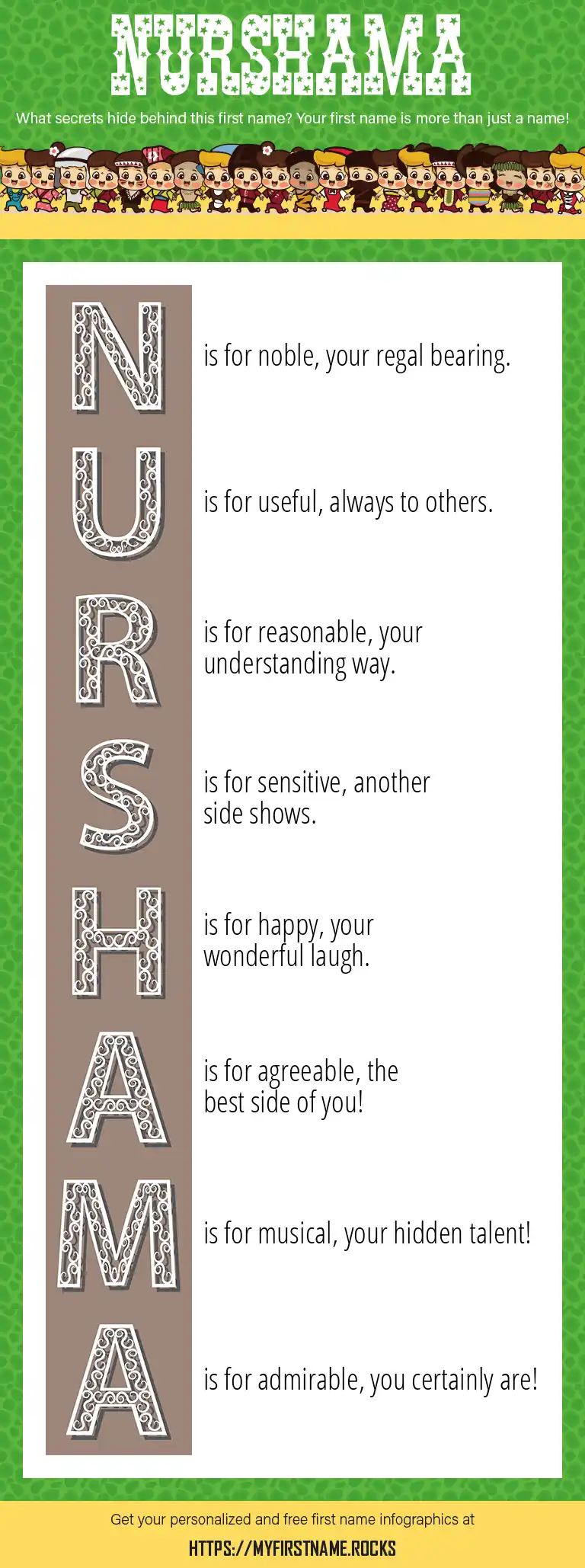 NURSHAMA

What secrets hide behind this first name? Your first name is more than just a name!

N is for noble, your regal bearing.

U is for useful, always to others.

R is for reasonable, your understanding way.

S is for sensitive, another side shows.

H is for happy, your wonderful laugh.

A is for agreeable, the best side of you!

M is for musical, your hidden talent!

A is for admirable, you certainly are!

Get your personalized and free first name infographics at

HTTPS://MYFIRSTNAME.ROCKS