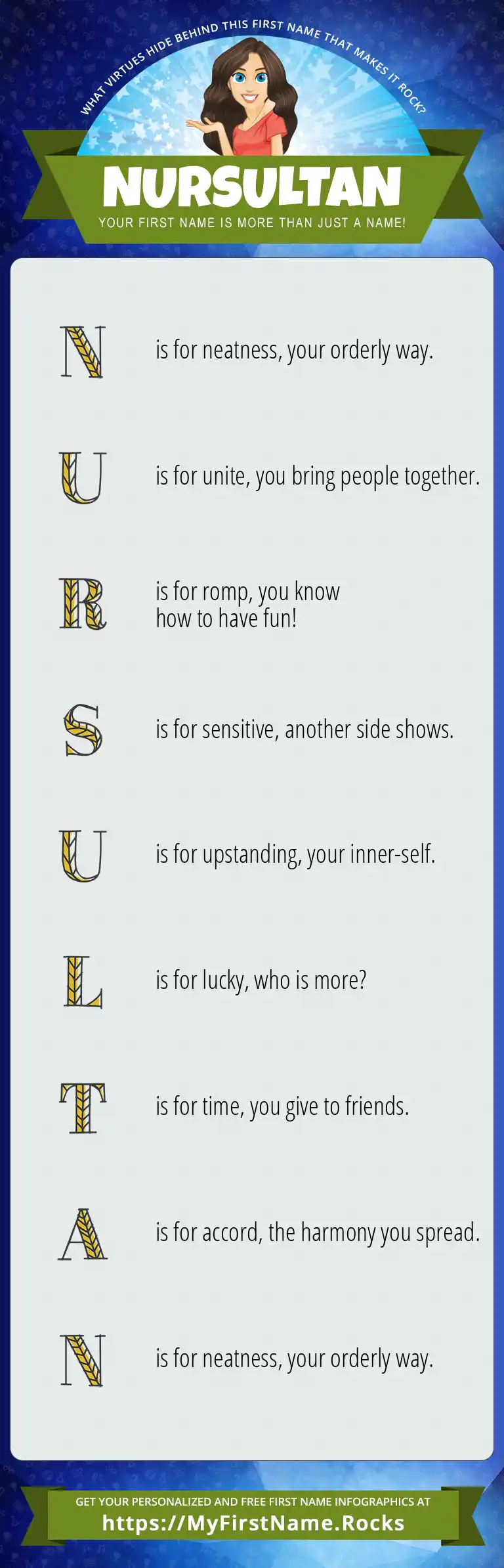 WHAT VIRTUES HIDE BEHIND THIS FIRST NAME THAT MAKES IT ROCK?

NURSULTAN

YOUR FIRST NAME IS MORE THAN JUST A NAME!

N is for neatness, your orderly way.

U is for unite, you bring people together.

R is for romp, you know how to have fun!

S is for sensitive, another side shows.

U is for upstanding, your inner-self.

L is for lucky, who is more?

T is for time, you give to friends.

A is for accord, the harmony you spread.

N is for neatness, your orderly way.

GET YOUR PERSONALIZED AND FREE FIRST NAME INFOGRAPHICS AT

https://MyFirstName.Rocks