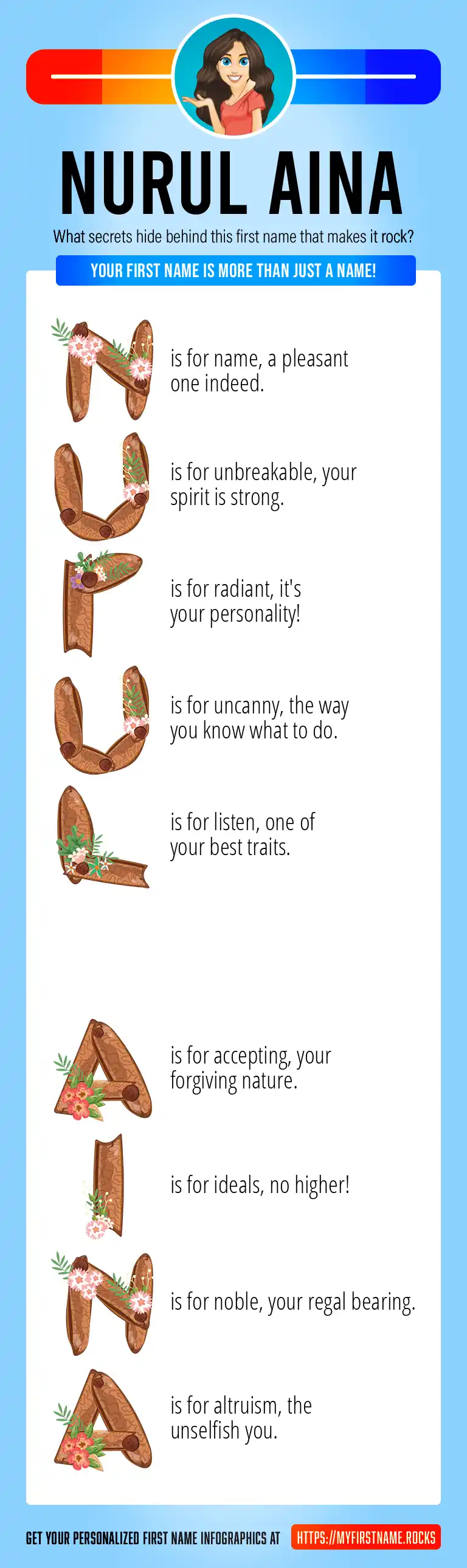 NURUL AINA

What secrets hide behind this first name that makes it rock?

YOUR FIRST NAME IS MORE THAN JUST A NAME!

N is for name, a pleasant one indeed.

U is for unbreakable, your spirit is strong.

R is for radiant, it's your personality!

U is for uncanny, the way you know what to do.

L is for listen, one of your best traits.

A is for accepting, your forgiving nature.

I is for ideals, no higher!

N is for noble, your regal bearing.

A is for altruism, the unselfish you.

GET YOUR PERSONALIZED FIRST NAME INFOGRAPHICS AT HTTPS://MYFIRSTNAME.ROCKS