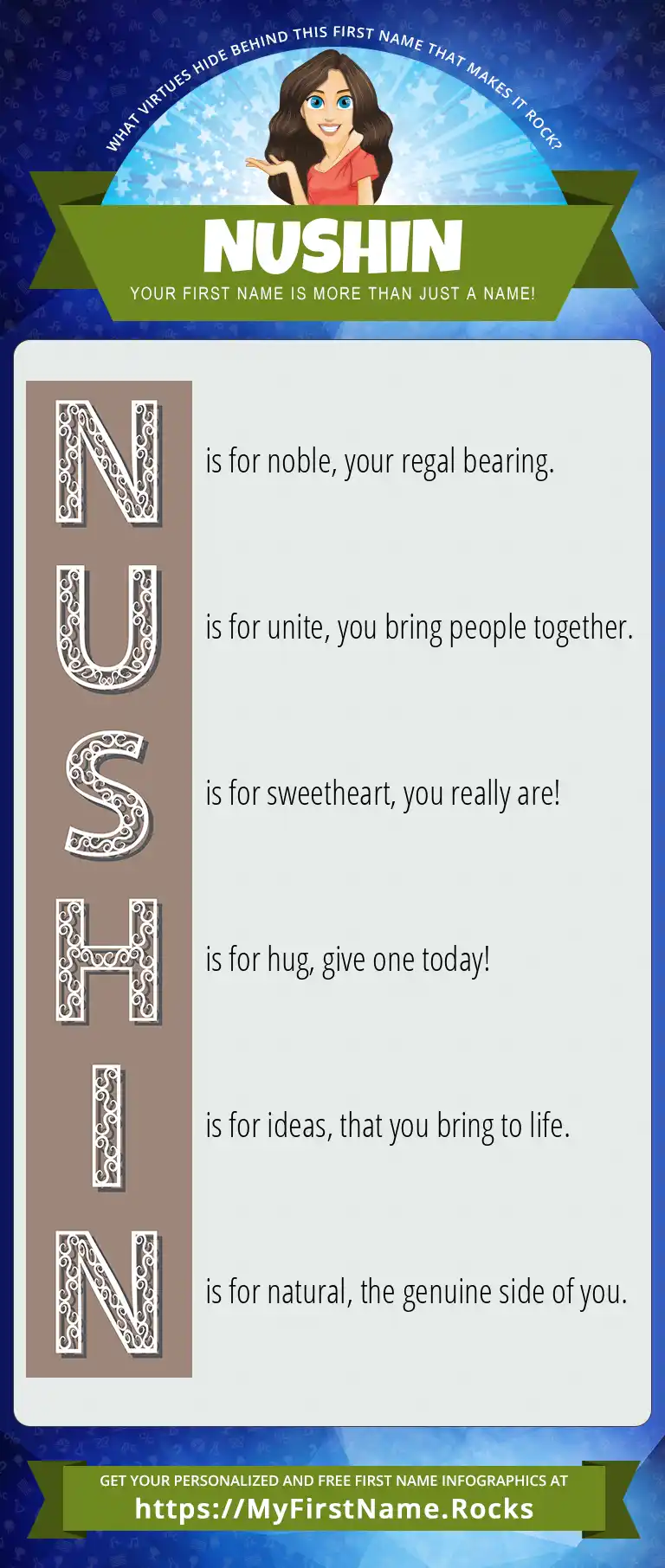 WHAT VIRTUES HIDE BEHIND THIS FIRST NAME THAT MAKES IT ROCK?

NUSHIN

YOUR FIRST NAME IS MORE THAN JUST A NAME!

N is for noble, your regal bearing.

U is for unite, you bring people together.

S is for sweetheart, you really are!

H is for hug, give one today!

I is for ideas, that you bring to life.

N is for natural, the genuine side of you.

GET YOUR PERSONALIZED AND FREE FIRST NAME INFOGRAPHICS AT

https://MyFirstName.Rocks