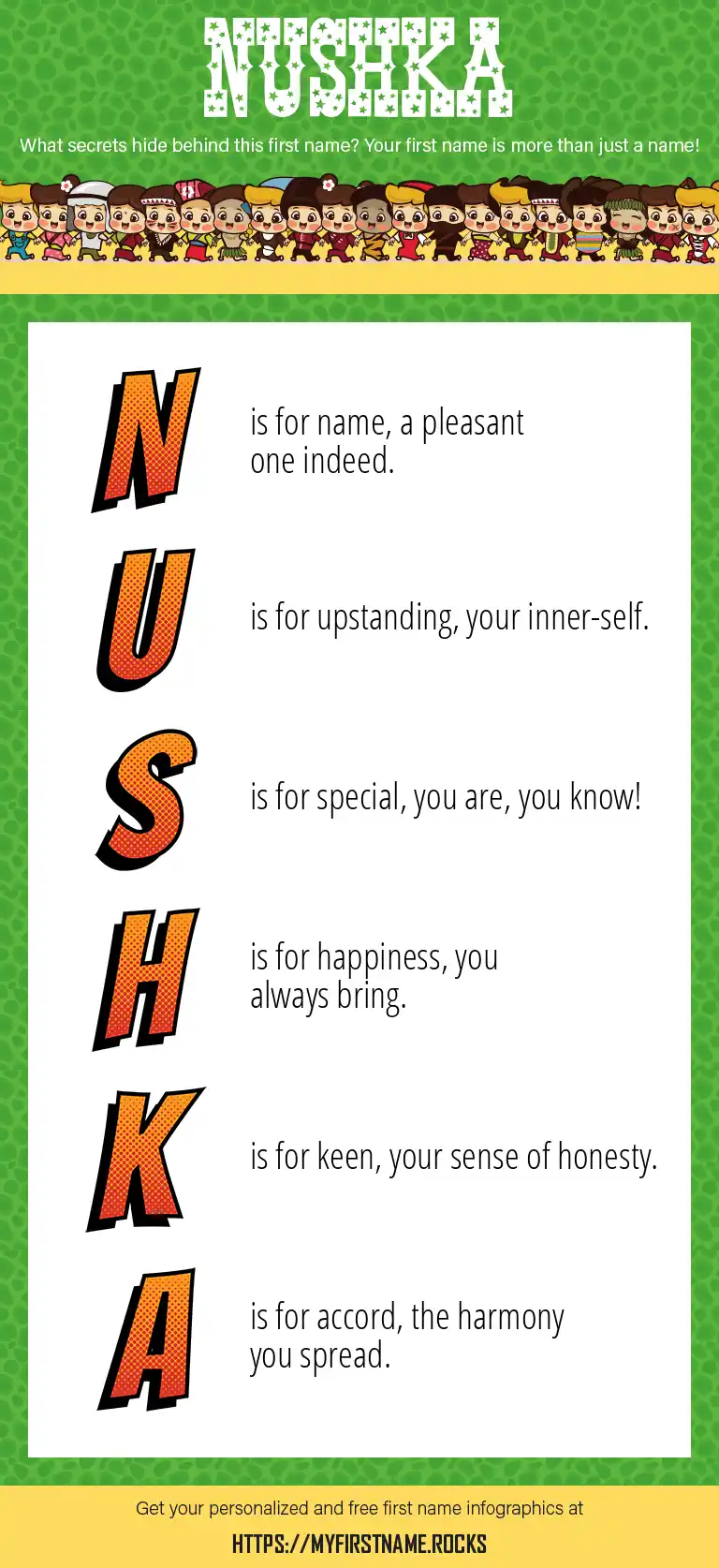 NUSHKA

What secrets hide behind this first name? Your first name is more than just a name!

N is for name, a pleasant one indeed.

U is for upstanding, your inner-self.

S is for special, you are, you know!

H is for happiness, you always bring.

K is for keen, your sense of honesty.

A is for accord, the harmony you spread.

Get your personalized and free first name infographics at

HTTPS://MYFIRSTNAME.ROCKS