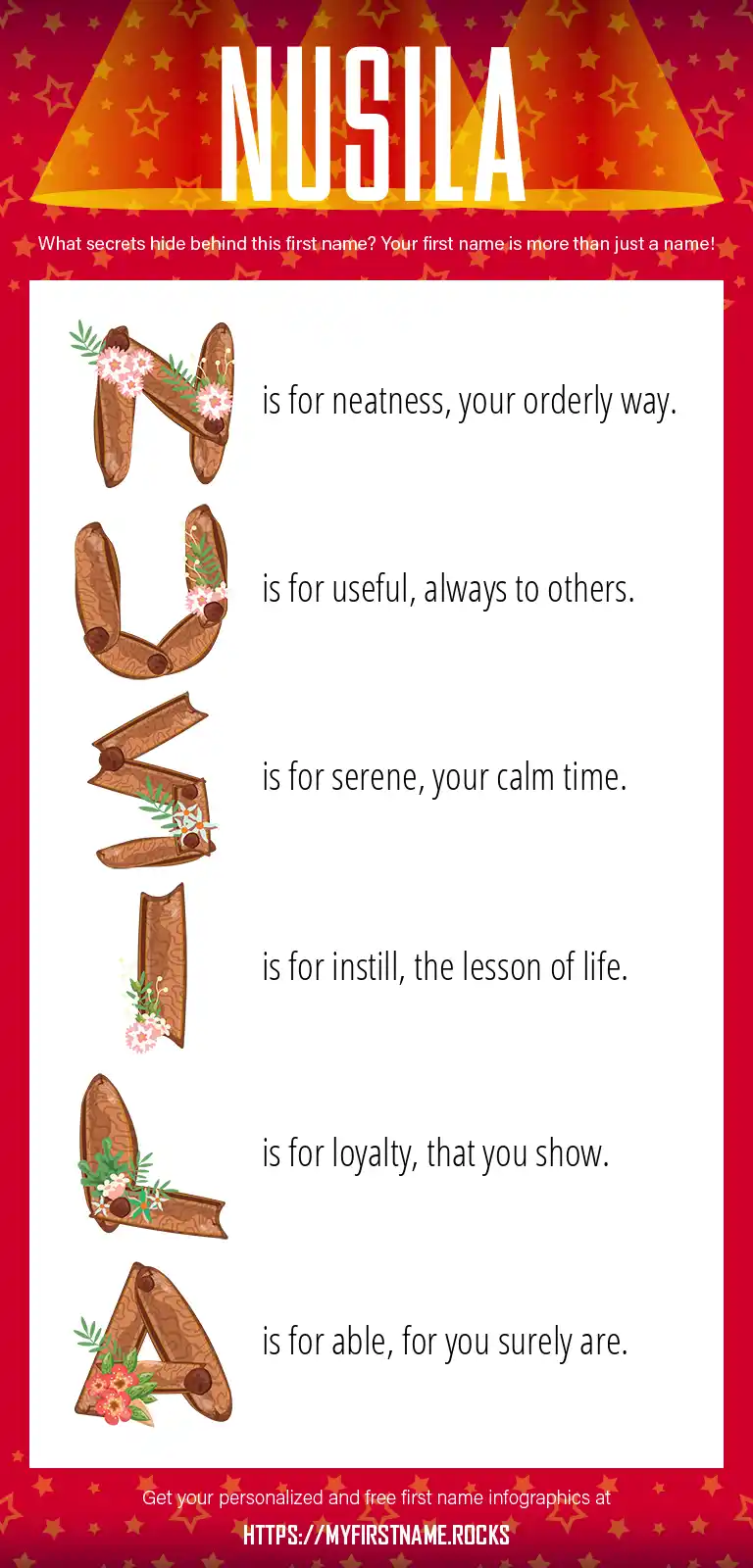 NUSILA

What secrets hide behind this first name? Your first name is more than just a name!

N is for neatness, your orderly way.

U is for useful, always to others.

S is for serene, your calm time.

I is for instill, the lesson of life.

L is for loyalty, that you show.

A is for able, for you surely are.

Get your personalized and free first name infographics at

HTTPS://MYFIRSTNAME.ROCKS