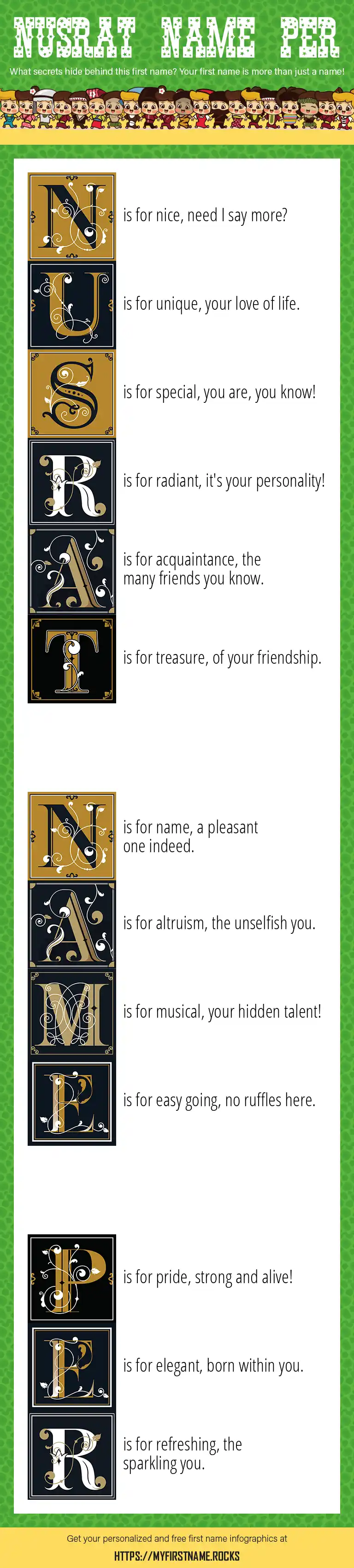 NUSRAT NAME PER

What secrets hide behind this first name? Your first name is more than just a name!

N is for nice, need I say more?

U is for unique, your love of life.

S is for special, you are, you know!

R is for radiant, it's your personality!

A is for acquaintance, the many friends you know.

T is for treasure, of your friendship.

N is for name, a pleasant one indeed.

A is for altruism, the unselfish you.

M is for musical, your hidden talent!

E is for easy going, no ruffles here.

P is for pride, strong and alive!

E is for elegant, born within you.

R is for refreshing, the sparkling you.

Get your personalized and free first name infographics at

HTTPS://MYFIRSTNAME.ROCKS