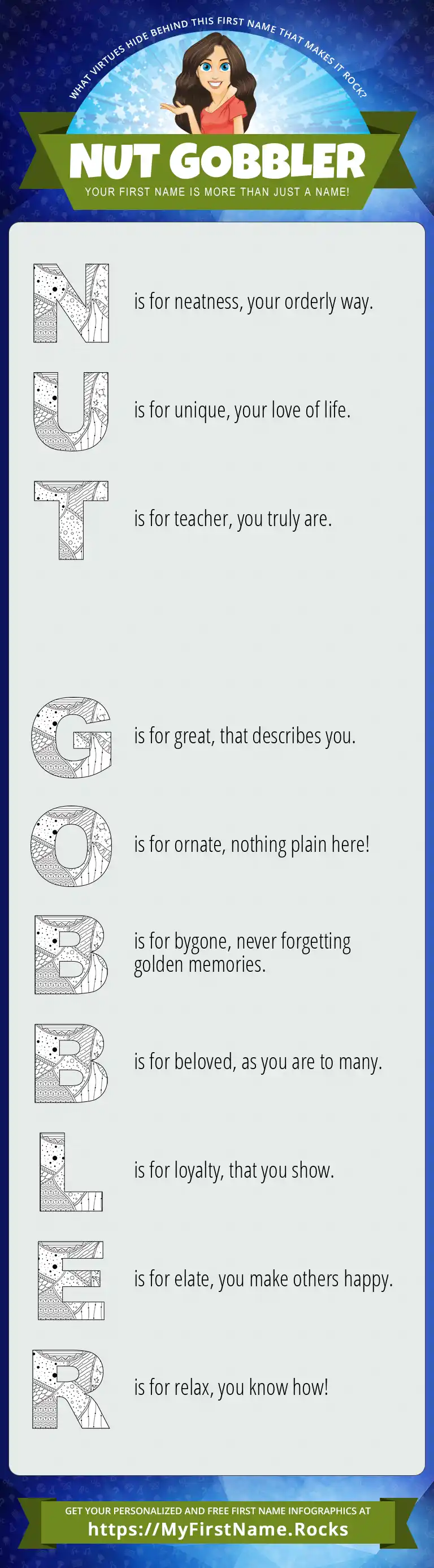 WHAT VIRTUES HIDE BEHIND THIS FIRST NAME THAT MAKES IT ROCK?

NUT GOBBLER

YOUR FIRST NAME IS MORE THAN JUST A NAME!

N is for neatness, your orderly way.

U is for unique, your love of life.

T is for teacher, you truly are.

G is for great, that describes you.

O is for ornate, nothing plain here!

B is for bygone, never forgetting golden memories.

B is for beloved, as you are to many.

L is for loyalty, that you show.

E is for elate, you make others happy.

R is for relax, you know how!

GET YOUR PERSONALIZED AND FREE FIRST NAME INFOGRAPHICS AT

https://MyFirstName.Rocks