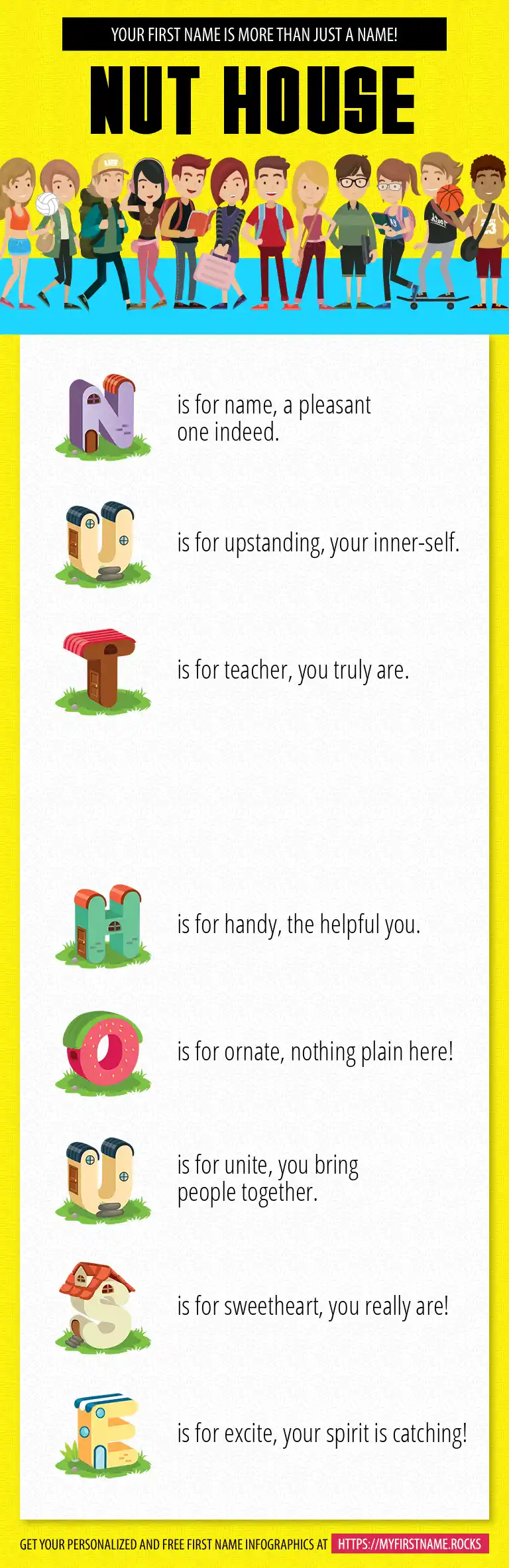 YOUR FIRST NAME IS MORE THAN JUST A NAME!

NUT HOUSE

N is for name, a pleasant one indeed.

U is for upstanding, your inner-self.

T is for teacher, you truly are.

H is for handy, the helpful you.

O is for ornate, nothing plain here!

U is for unite, you bring people together.

S is for sweetheart, you really are!

E is for excite, your spirit is catching!

GET YOUR PERSONALIZED AND FREE FIRST NAME INFOGRAPHICS AT HTTPS://MYFIRSTNAME.ROCKS