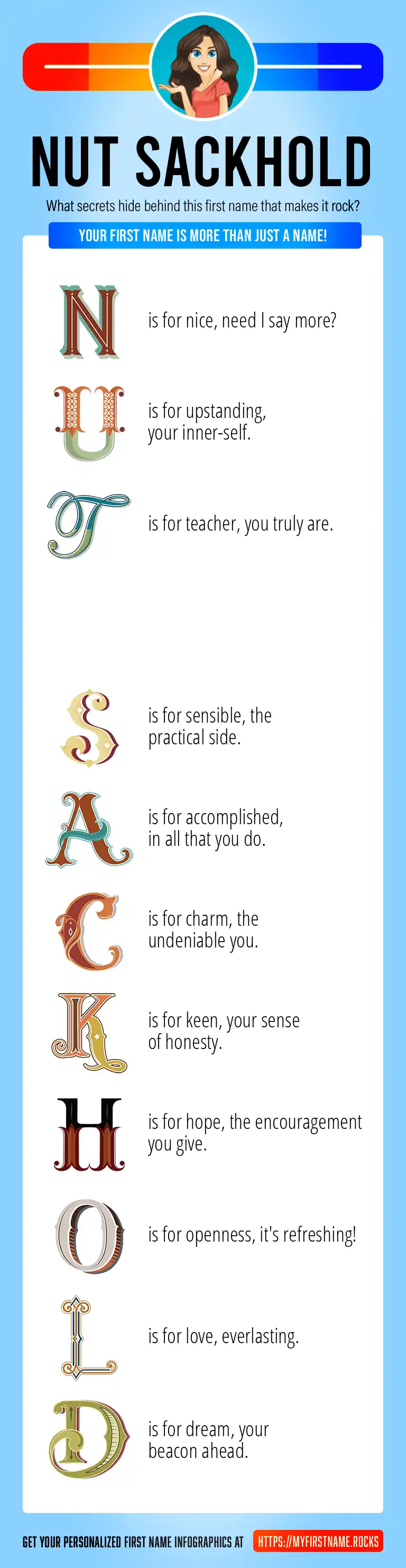 NUT SACKHOLD

What secrets hide behind this first name that makes it rock?

YOUR FIRST NAME IS MORE THAN JUST A NAME!

N is for nice, need I say more?

U is for upstanding, your inner-self.

T is for teacher, you truly are.

S is for sensible, the practical side.

A is for accomplished, in all that you do.

C is for charm, the undeniable you.

K is for keen, your sense of honesty.

H is for hope, the encouragement you give.

O is for openness, it's refreshing!

L is for love, everlasting.

D is for dream, your beacon ahead.

GET YOUR PERSONALIZED FIRST NAME INFOGRAPHICS AT HTTPS://MYFIRSTNAME.ROCKS