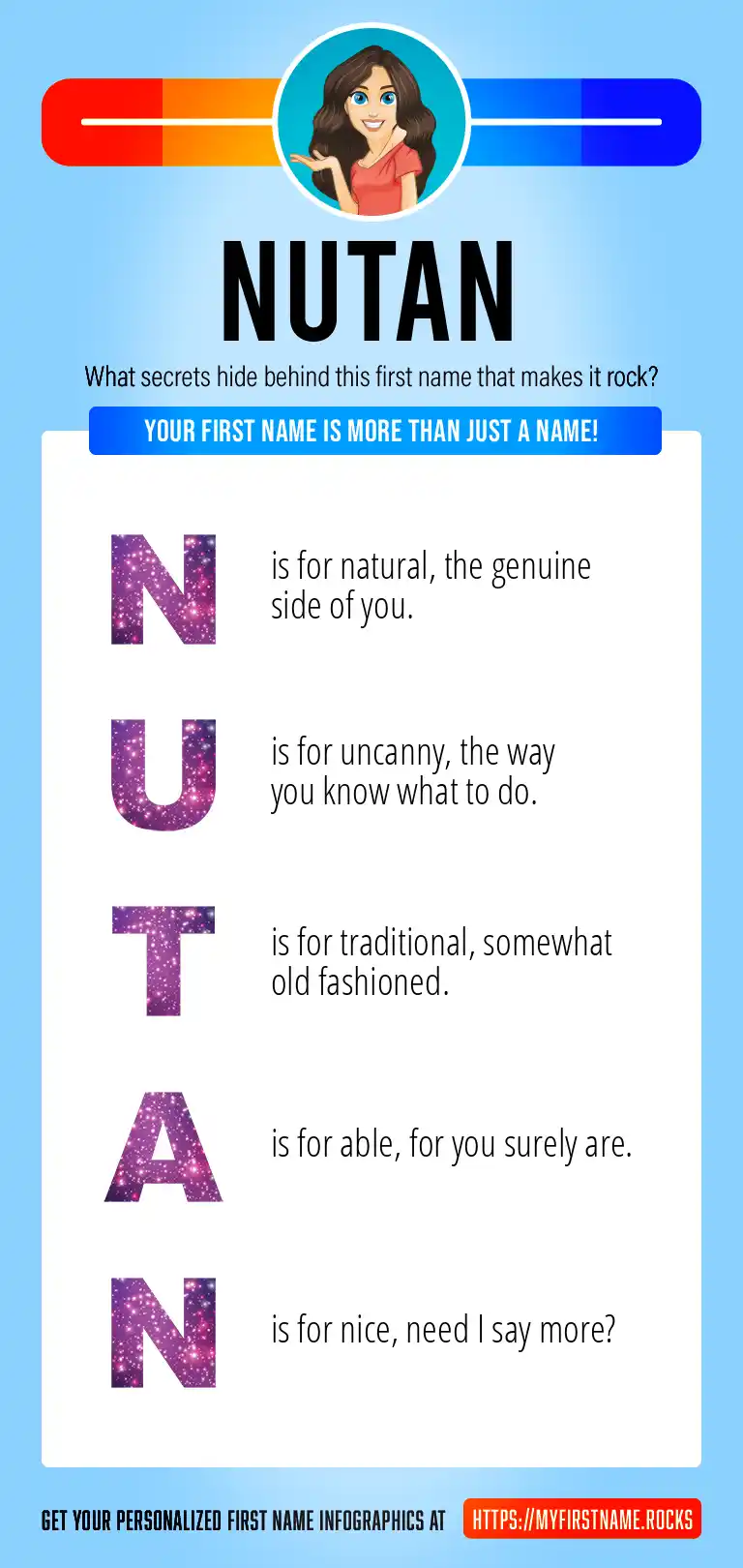 NUTAN

What secrets hide behind this first name that makes it rock?

YOUR FIRST NAME IS MORE THAN JUST A NAME!

N is for natural, the genuine side of you.

U is for uncanny, the way you know what to do.

T is for traditional, somewhat old fashioned.

A is for able, for you surely are.

N is for nice, need I say more?

GET YOUR PERSONALIZED FIRST NAME INFOGRAPHICS AT HTTPS://MYFIRSTNAME.ROCKS