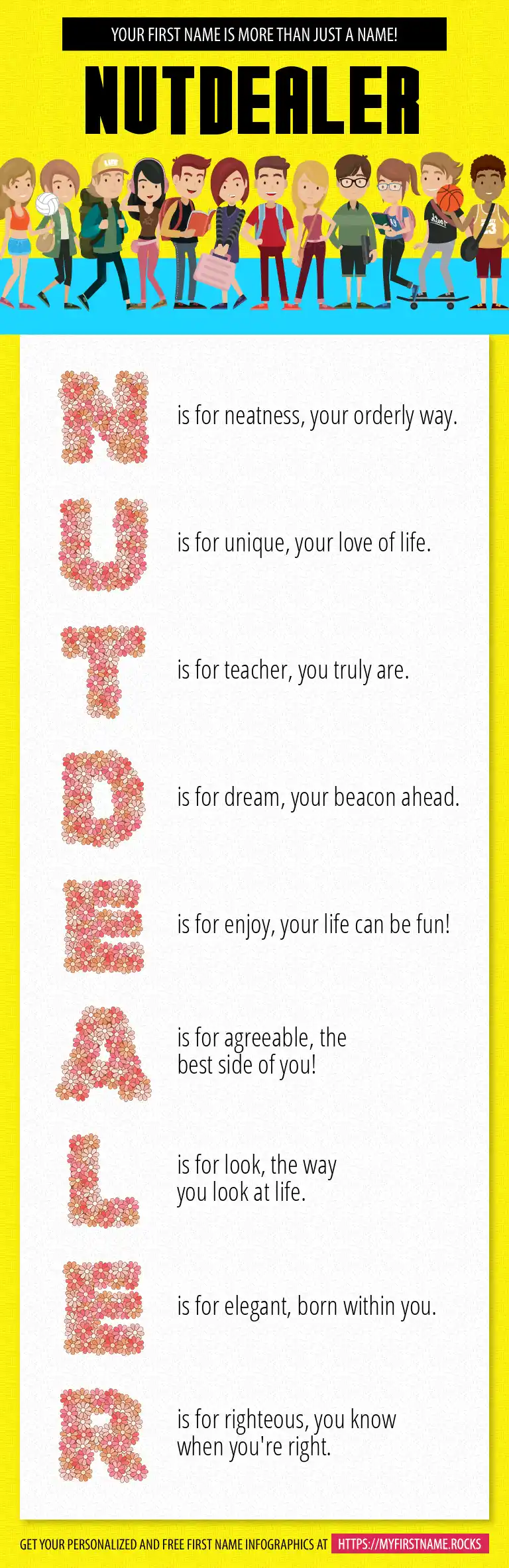 YOUR FIRST NAME IS MORE THAN JUST A NAME!

NUTDEALER

N is for neatness, your orderly way.

U is for unique, your love of life.

T is for teacher, you truly are.

D is for dream, your beacon ahead.

E is for enjoy, your life can be fun!

A is for agreeable, the best side of you!

L is for look, the way you look at life.

E is for elegant, born within you.

R is for righteous, you know when you're right.

GET YOUR PERSONALIZED AND FREE FIRST NAME INFOGRAPHICS AT HTTPS://MYFIRSTNAME.ROCKS