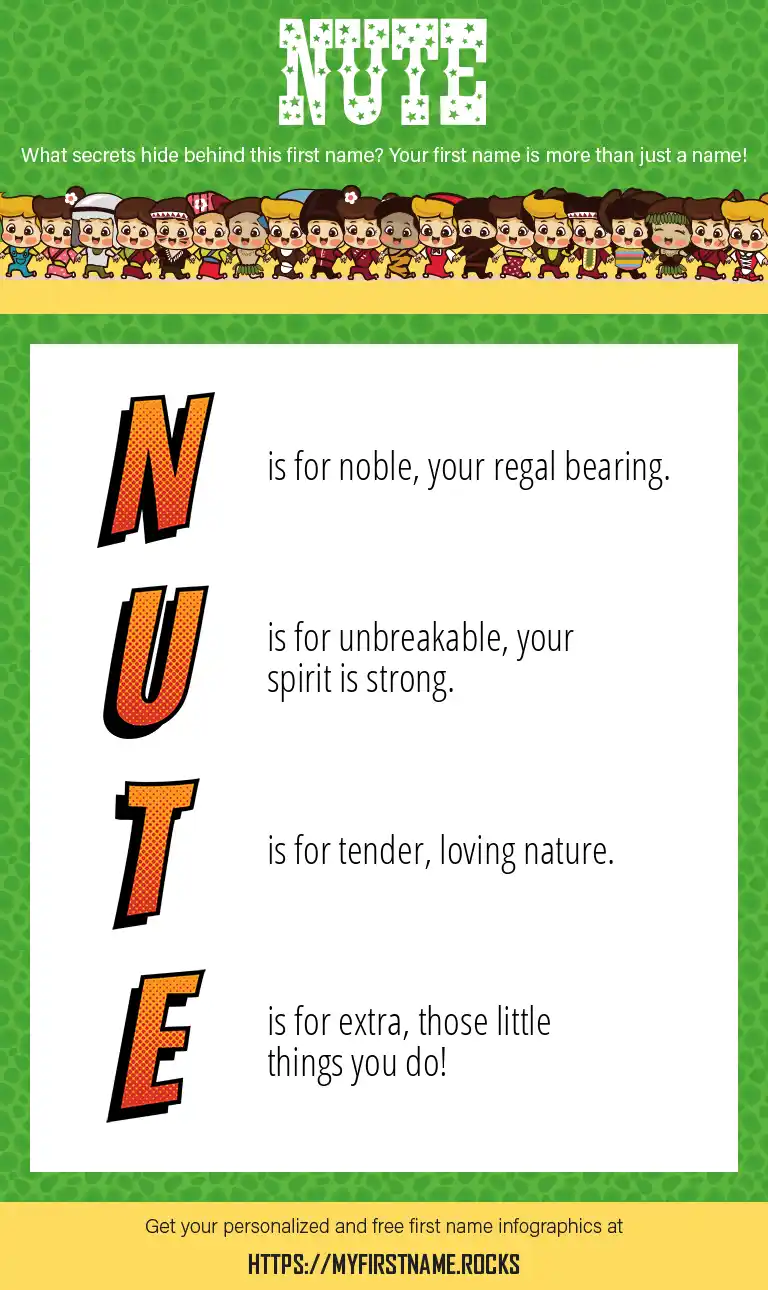 NUTE

What secrets hide behind this first name? Your first name is more than just a name!

N is for noble, your regal bearing.

U is for unbreakable, your spirit is strong.

T is for tender, loving nature.

E is for extra, those little things you do!

Get your personalized and free first name infographics at

HTTPS://MYFIRSTNAME.ROCKS